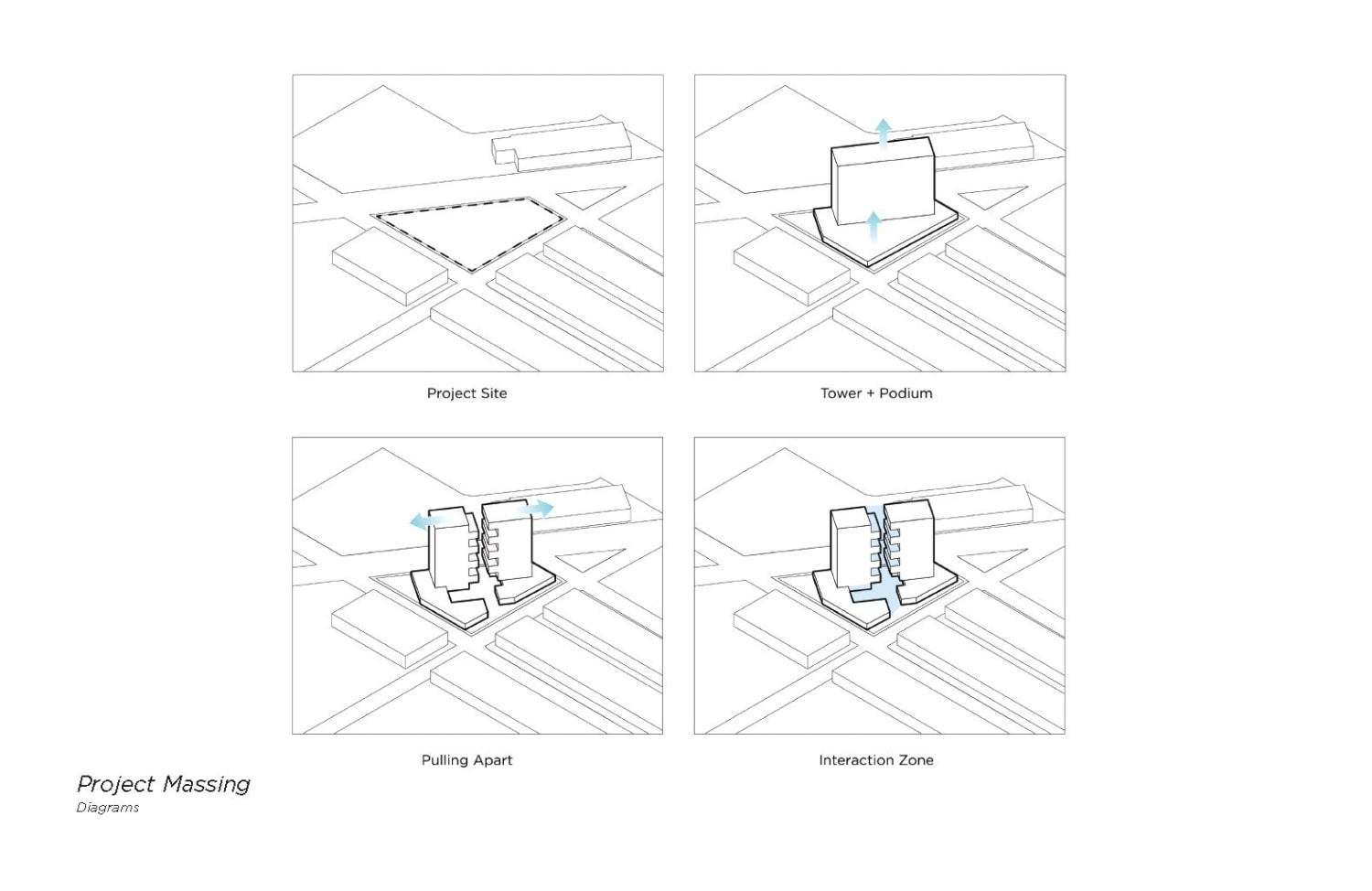 Project Site

Tower + Podium

Pulling Apart

Interaction Zone

Project Massing
Diagrams