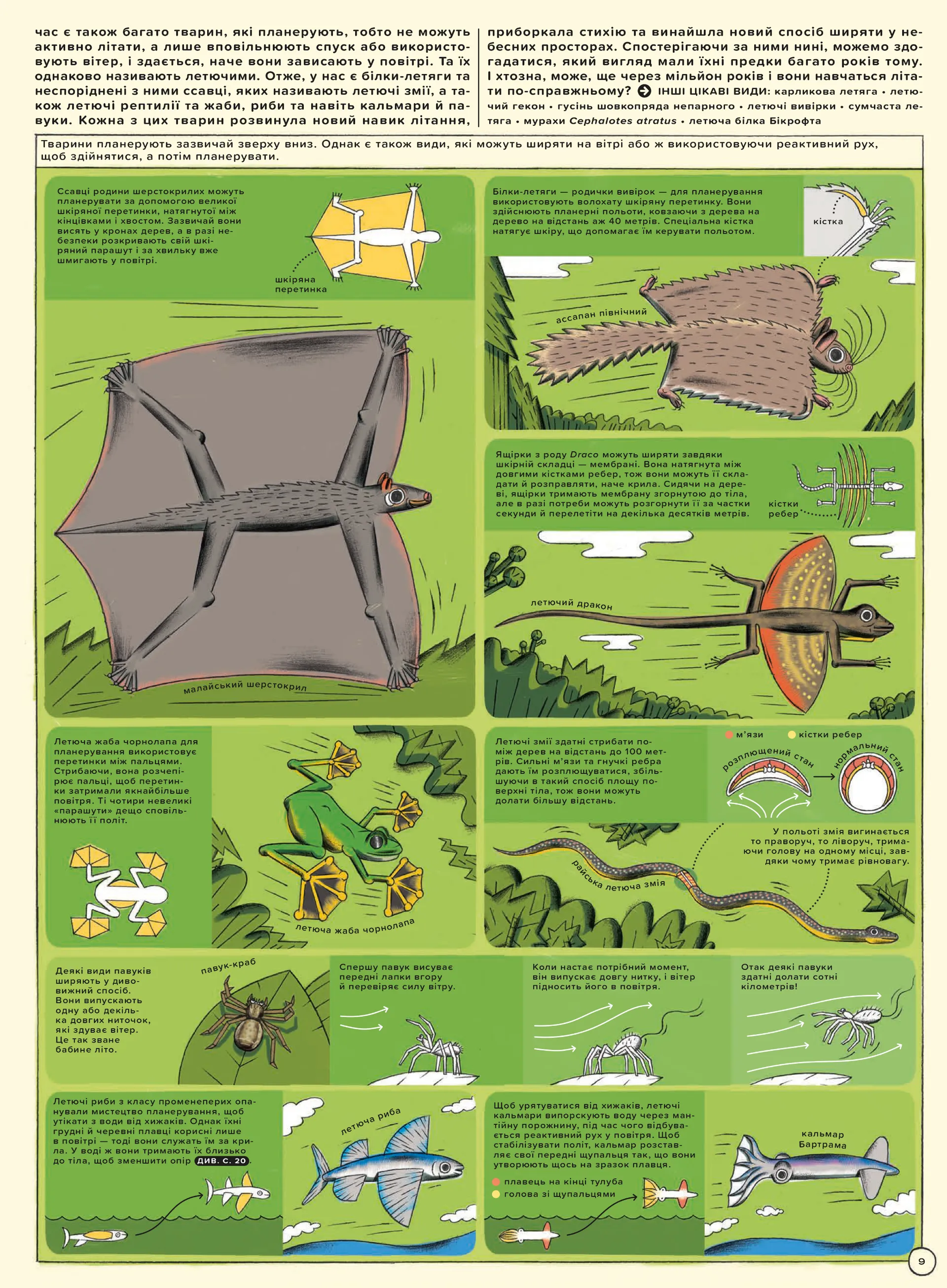 час є також багато тварин, які планерують, тобто не можуть активно літати, а лише вповільнюють спуск або використовують вітер, і здається, наче вони зависають у повітрі. Та їх однаково називають летючими. Отже, у нас є білки-летяги та неспоріднені з ними ссавці, яких називають летючі змії, а також летючі рептилії та жаби, риби та навіть кальмари й павуки. Кожна з цих тварин розвинула новий навик літання, приборкала стихію та винайшла новий спосіб ширяти у небесних просторах. Спостерігаючи за ними нині, можемо здогадатися, який вигляд мали їхні предки багато років тому. І хтозна, може, ще через мільйон років і вони навчаться літати по-справжньому? ІНШІ ЦІКАВІ ВИДИ: карликова летяга • летючий гекон • гусінь шовкопряда непарного • летючі вивірки • сумчаста летяга • мурахи Cephalotes atratus • летюча білка Бікрофта

Тварини планерують зазвичай зверху вниз. Однак є також види, які можуть ширяти на вітрі або ж використовуючи реактивний рух, щоб здійнятися, а потім планерувати.

Ссавці родини шерстокрилих можуть планерувати за допомогою великої шкіряної перетинки, натягнутої між кінцівками і хвостом. Зазвичай вони висять у кронах дерев, а в разі небезпеки розкривають свій шкіряний парашут і за хвильку вже шмигають у повітрі.

шкіряна перетинка

малайський шерстокрил

Білки-летяги — родички вивірок — для планерування використовують волохату шкіряну перетинку. Вони здійснюють планерні польоти, ковзаючи з дерева на дерево на відстань аж 40 метрів. Спеціальна кістка натягує шкіру, що допомагає їм керувати польотом.

кістка

ассапан північний

Ящірки з роду Draco можуть ширяти завдяки шкірній складці — мембрані. Вона натягнута між довгими кістками ребер, тож вони можуть її складати й розправляти, наче крила. Сидячи на дереві, ящірки тримають мембрану згорнутою до тіла, але в разі потреби можуть розгорнути її за частки секунди й перелетіти на декілька десятків метрів.

кістки ребер

летючий дракон

Летюча жаба чорнолапа для планерування використовує перетинки між пальцями. Стрибаючи, вона розчепірює пальці, щоб перетинки затримали якнайбільше повітря. Ті чотири невеликі «парашути» дещо сповільнюють її політ.

летюча жаба чорнолапа

Летючі змії здатні стрибати поміж дерев на відстань до 100 метрів. Сильні м'язи та гнучкі ребра дають їм розплющуватися, збільшуючи в такий спосіб площу поверхні тіла, тож вони можуть долати більшу відстань.

м'язи кістки ребер

розплющений стан

нормальний стан

У польоті змія вигинається то праворуч, то ліворуч, тримаючи голову на одному місці, завдяки чому тримає рівновагу.

райська летюча змія

Деякі види павуків ширяють у дивовижний спосіб. Вони випускають одну або декілька довгих ниточок, які здуває вітер. Це так зване бабине літо.

павук-краб

Спершу павук висуває передні лапки вгору й перевіряє силу вітру.

Коли настає потрібний момент, він випускає довгу нитку, і вітер підносить його в повітря.

Отак деякі павуки здатні долати сотні кілометрів!

Летючі риби з класу променеперих опанували мистецтво планерування, щоб утікати з води від хижаків. Однак їхні грудні й черевні плавці корисні лише в повітрі — тоді вони служать їм за крила. У воді ж вони тримають їх близько до тіла, щоб зменшити опір ДИВ. С. 20.

летюча риба

Щоб урятуватися від хижаків, летючі кальмари випорскують воду через мантійну порожнину, під час чого відбувається реактивний рух у повітря. Щоб стабілізувати політ, кальмар розставляє свої передні щупальця так, що вони утворюють щось на зразок плавця.

плавець на кінці тулуба
голова зі щупальцями

кальмар Бартрама

9