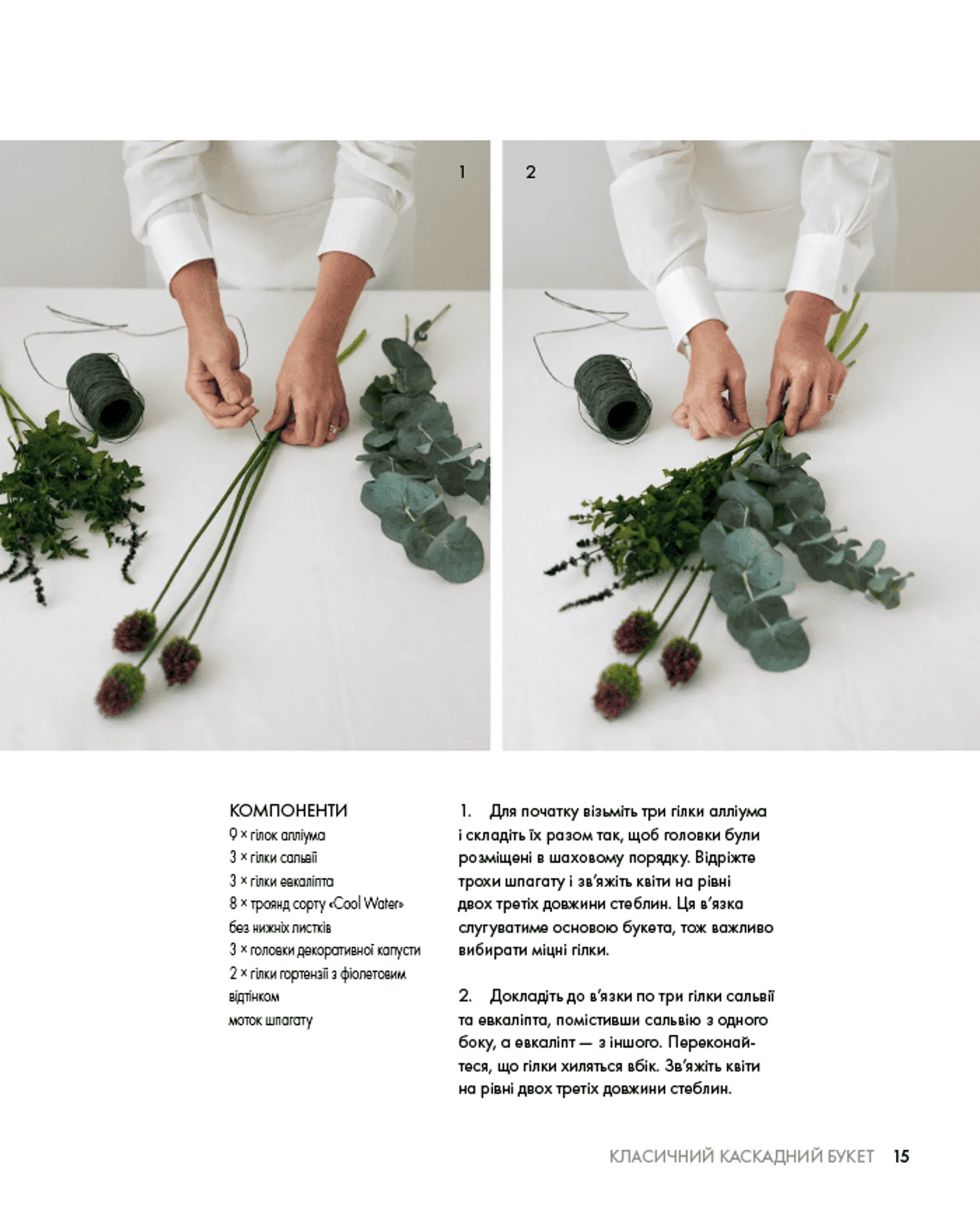 1

2

КОМПОНЕНТИ
9 × гілок алліума
3 × гілки сальвії
3 × гілки евкаліпта
8 × троянд сорту «Cool Water» без нижніх листків
3 × головки декоративної капусти
2 × гілки гортензії з фіолетовим відтінком
моток шпагату

1. Для початку візьміть три гілки алліума і складіть їх разом так, щоб головки були розміщені в шаховому порядку. Відріжте трохи шпагату і зв'яжіть квіти на рівні двох третіх довжини стеблин. Ця в'язка слугуватиме основою букета, тож важливо вибирати міцні гілки.

2. Докладіть до в'язки по три гілки сальвії та евкаліпта, помістивши сальвію з одного боку, а евкаліпт — з іншого. Переконайтеся, що гілки хиляться вбік. Зв'яжіть квіти на рівні двох третіх довжини стеблин.

КЛАСИЧНИЙ КАСКАДНИЙ БУКЕТ 15