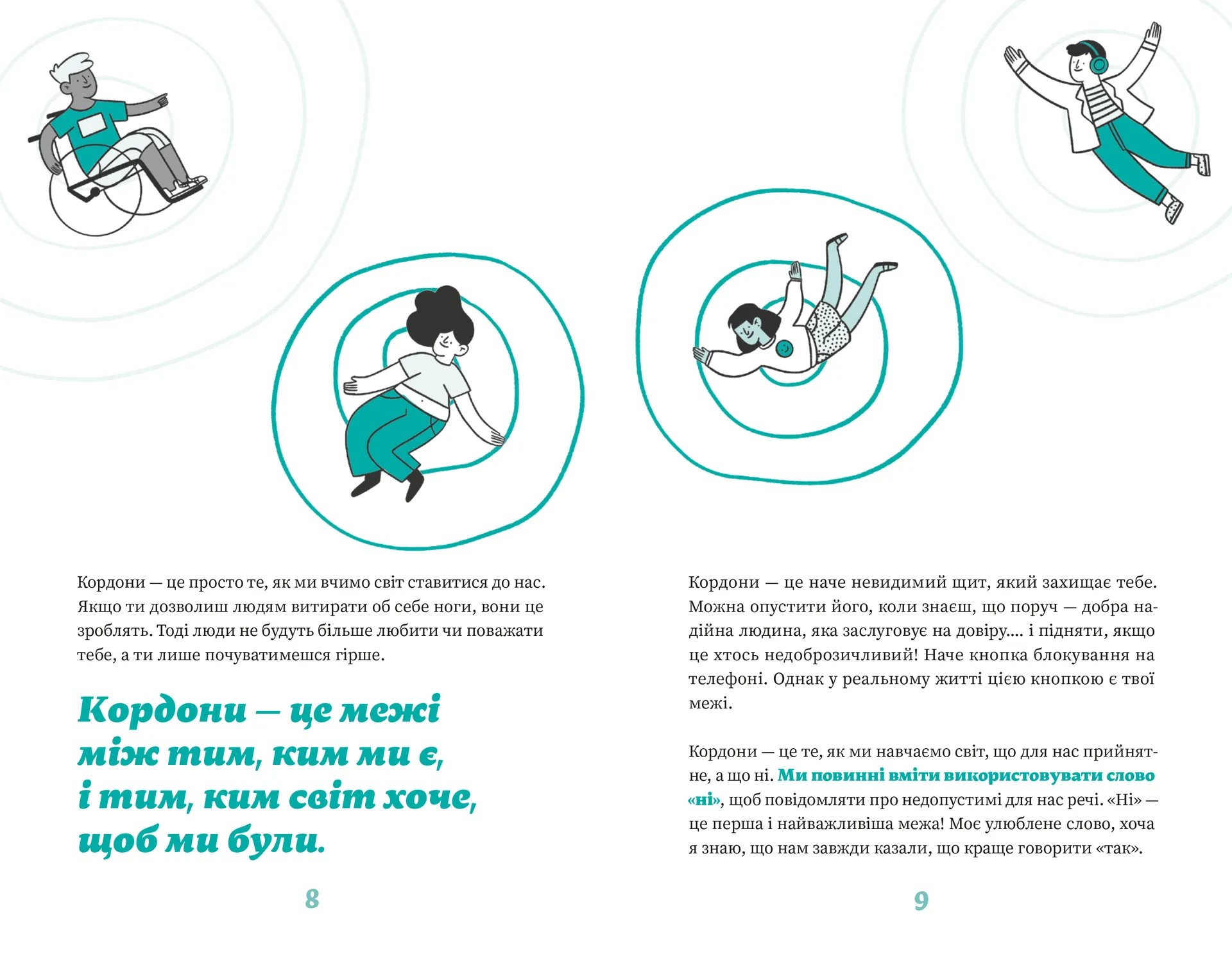 Кордони — це просто те, як ми вчимо світ ставитися до нас. Якщо ти дозволиш людям витирати об себе ноги, вони це зроблять. Тоді люди не будуть більше любити чи поважати тебе, а ти лише почуватимешся гірше.

Кордони — це межі між тим, ким ми є, і тим, ким світ хоче, щоб ми були.

8

Кордони — це наче невидимий щит, який захищає тебе. Можна опустити його, коли знаєш, що поруч — добра надійна людина, яка заслуговує на довіру.... і підняти, якщо це хтось недоброзичливий! Наче кнопка блокування на телефоні. Однак у реальному житті цією кнопкою є твої межі.

Кордони — це те, як ми навчаємо світ, що для нас прийнятне, а що ні. Ми повинні вміти використовувати слово «ні», щоб повідомляти про недопустимі для нас речі. «Ні» — це перша і найважливіша межа! Моє улюблене слово, хоча я знаю, що нам завжди казали, що краще говорити «так».

9