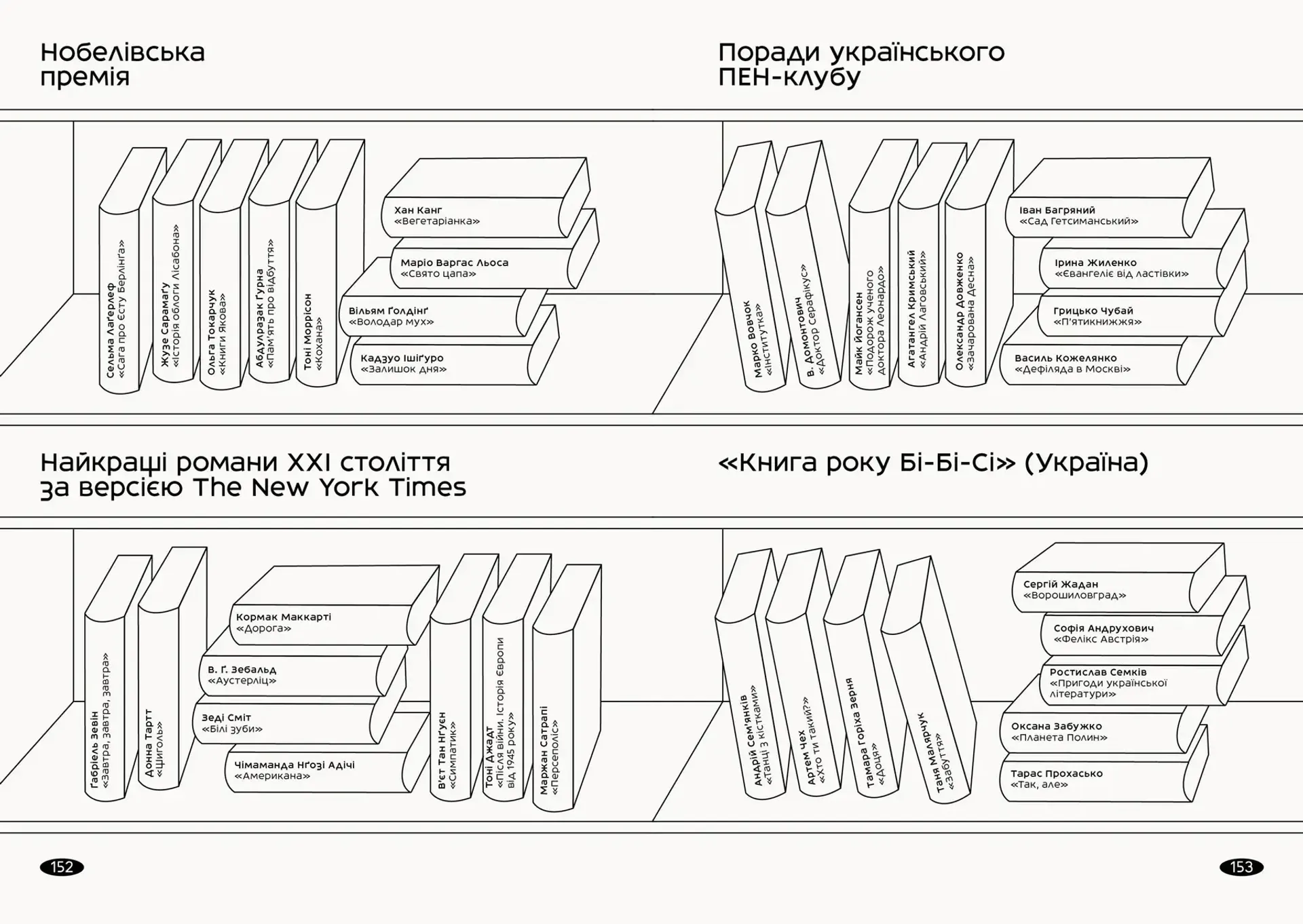 Нобелівська премія

Сельма Лаґерлеф «Сага про Єсту Берлінґа»

Жузе Сарамаґу «Історія облоги Лісабона»

Ольга Токарчук «Книги Якова»

Абдулразак Ґурна «Пам'ять про відбуття»

Тоні Моррісон «Кохана»

Хан Канг «Вегетаріанка»

Маріо Варгас Льоса «Свято цапа»

Вільям Ґолдінґ «Володар мух»

Кадзуо Ішіґуро «Залишок дня»

Поради українського ПЕН-клубу

Марко Вовчок «Інститутка»

В. Домонтович «Доктор Серафікус»

Майк Йогансен «Подорож ученого доктора Леонардо»

Агатангел Кримський «Андрій Лаговський»

Олександр Довженко «Зачарована Десна»

Іван Багряний «Сад Гетсиманський»

Ірина Жиленко «Євангеліє від ластівки»

Грицько Чубай «П'ятикнижжя»

Василь Кожелянко «Дефіляда в Москві»

Найкращі романи XXI століття за версією The New York Times

Ґабріель Зевін «Завтра, завтра, завтра»

Донна Тартт «Щиголь»

Кормак Маккарті «Дорога»

В. Г. Зебальд «Аустерліц»

Зеді Сміт «Білі зуби»

Чімаманда Нґозі Адічі «Американа»

В'єт Тан Нґуєн «Симпатик»

Тоні Джадт «Після війни. Історія Європи від 1945 року»

Маржан Сатрапі «Персеполіс»

«Книга року Бі-Бі-Сі» (Україна)

Андрій Сем'янків «Танці з кістками»

Артем Чех «Хто ти такий?»

Тамара Горіха Зерня «Доця»

Таня Малярчук «Забуття»

Сергій Жадан «Ворошиловград»

Софія Андрухович «Фелікс Австрія»

Ростислав Семків «Пригоди української літератури»

Оксана Забужко «Планета Полин»

Тарас Прохасько «Так, але»

152

153