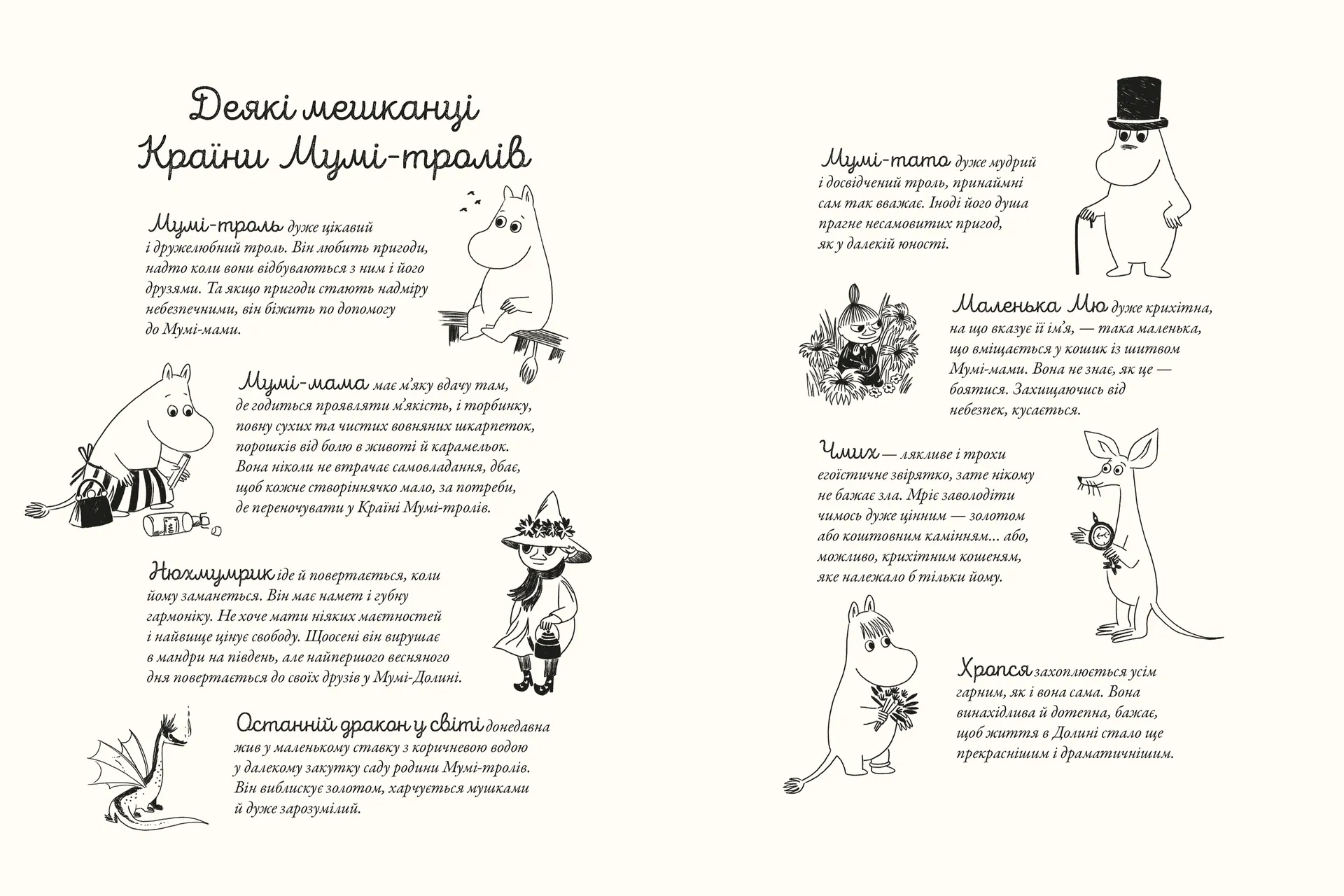 Деякі мешканці Країни Мумі-тролів

Мумі-троль дуже цікавий і дружелюбний троль. Він любить пригоди, надто коли вони відбуваються з ним і його друзями. Та якщо пригоди стають надміру небезпечними, він біжить по допомогу до Мумі-мами.

Мумі-мама має м'яку вдачу там, де годиться проявляти м'якість, і торбинку, повну сухих та чистих вовняних шкарпеток, порошків від болю в животі й карамельок. Вона ніколи не втрачає самовладання, дбає, щоб кожне створіннячко мало, за потреби, де переночувати у Країні Мумі-тролів.

Нюхмумрик іде й повертається, коли йому заманеться. Він має намет і губну гармоніку. Не хоче мати ніяких маєтностей і найвище цінує свободу. Щоосені він вирушає в мандри на південь, але найпершого весняного дня повертається до своїх друзів у Мумі-Долині.

Останній дракон у світі донедавна жив у маленькому ставку з коричневою водою у далекому закутку саду родини Мумі-тролів. Він виблискує золотом, харчується мушками й дуже зарозумілий.

Мумі-тато дуже мудрий і досвідчений троль, принаймні сам так вважає. Іноді його душа прагне несамовитих пригод, як у далекій юності.

Маленька Мю дуже крихітна, на що вказує її ім'я, — така маленька, що вміщається у кошик із шитвом Мумі-мами. Вона не знає, як це — боятися. Захищаючись від небезпек, кусається.

Чмих — лякливе і трохи егоїстичне звірятко, зате нікому не бажає зла. Мріє заволодіти чимось дуже цінним — золотом або коштовним камінням... або, можливо, крихітним кошеням, яке належало б тільки йому.

Хропся захоплюється усім гарним, як і вона сама. Вона винахідлива й дотепна, бажає, щоб життя в Долині стало ще прекраснішим і драматичнішим.