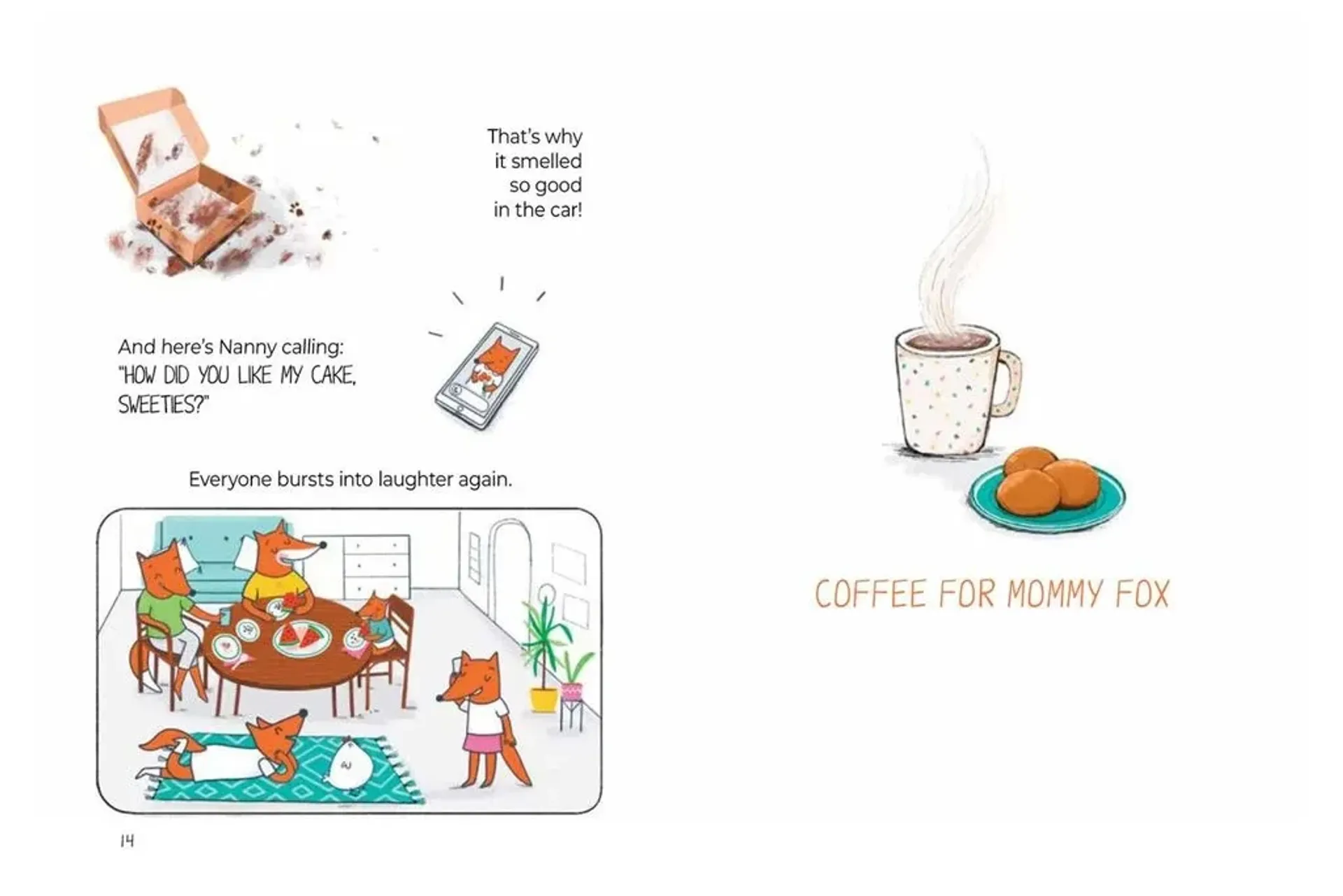 That's why it smelled so good in the car!

And here's Nanny calling: "HOW DID YOU LIKE MY CAKE, SWEETIES?"

Everyone bursts into laughter again.

14

COFFEE FOR MOMMY FOX