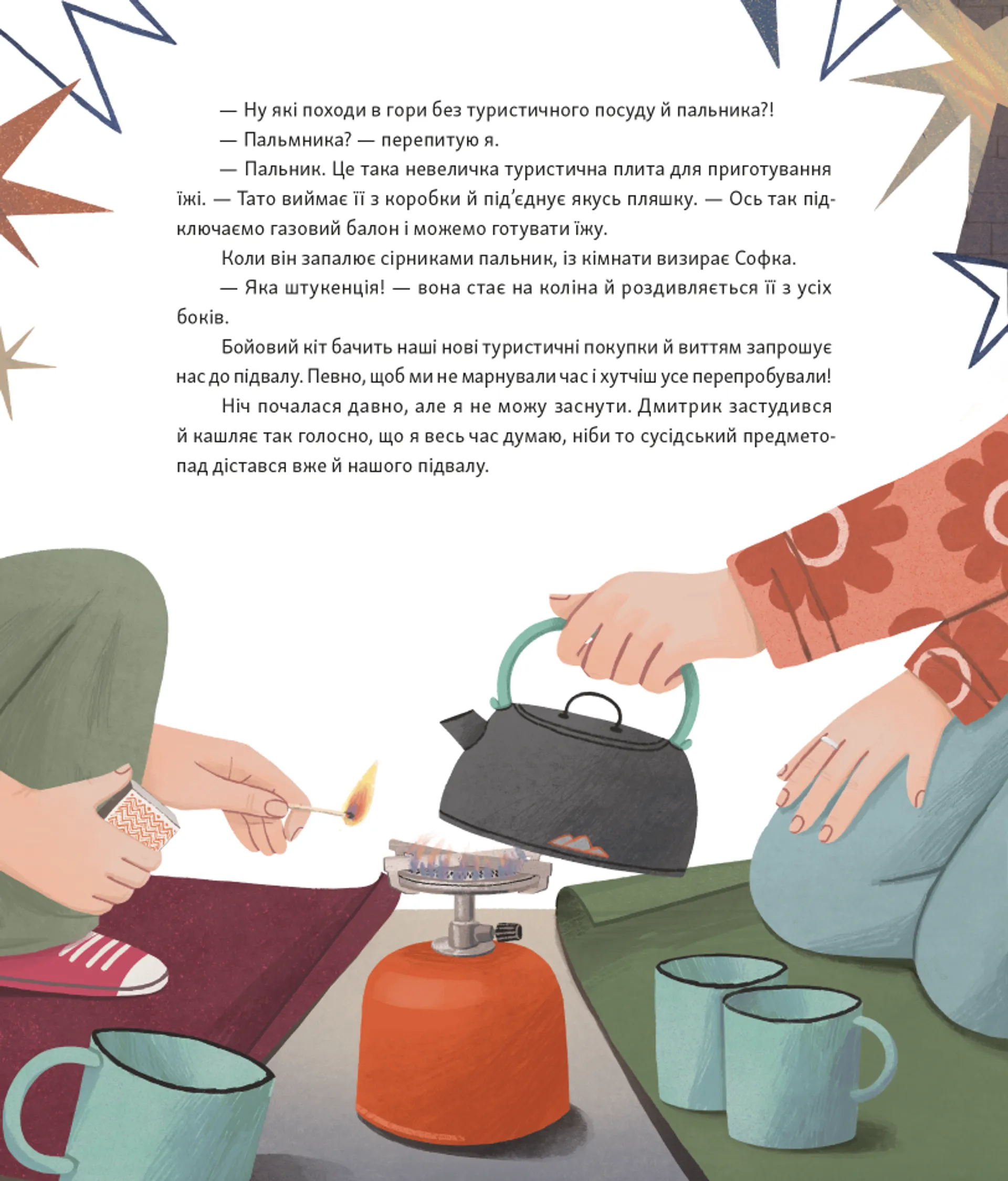 — Ну які походи в гори без туристичного посуду й пальника?!

— Пальмника? — перепитую я.

— Пальник. Це така невеличка туристична плита для приготування їжі. — Тато виймає її з коробки й під'єднує якусь пляшку. — Ось так підключаємо газовий балон і можемо готувати їжу.

Коли він запалює сірниками пальник, із кімнати визирає Софка.

— Яка штукенція! — вона стає на коліна й роздивляється її з усіх боків.

Бойовий кіт бачить наші нові туристичні покупки й виттям запрошує нас до підвалу. Певно, щоб ми не марнували час і хутчіш усе перепробували!

Ніч почалася давно, але я не можу заснути. Дмитрик застудився й кашляє так голосно, що я весь час думаю, ніби то сусідський предметопад дістався вже й нашого підвалу.