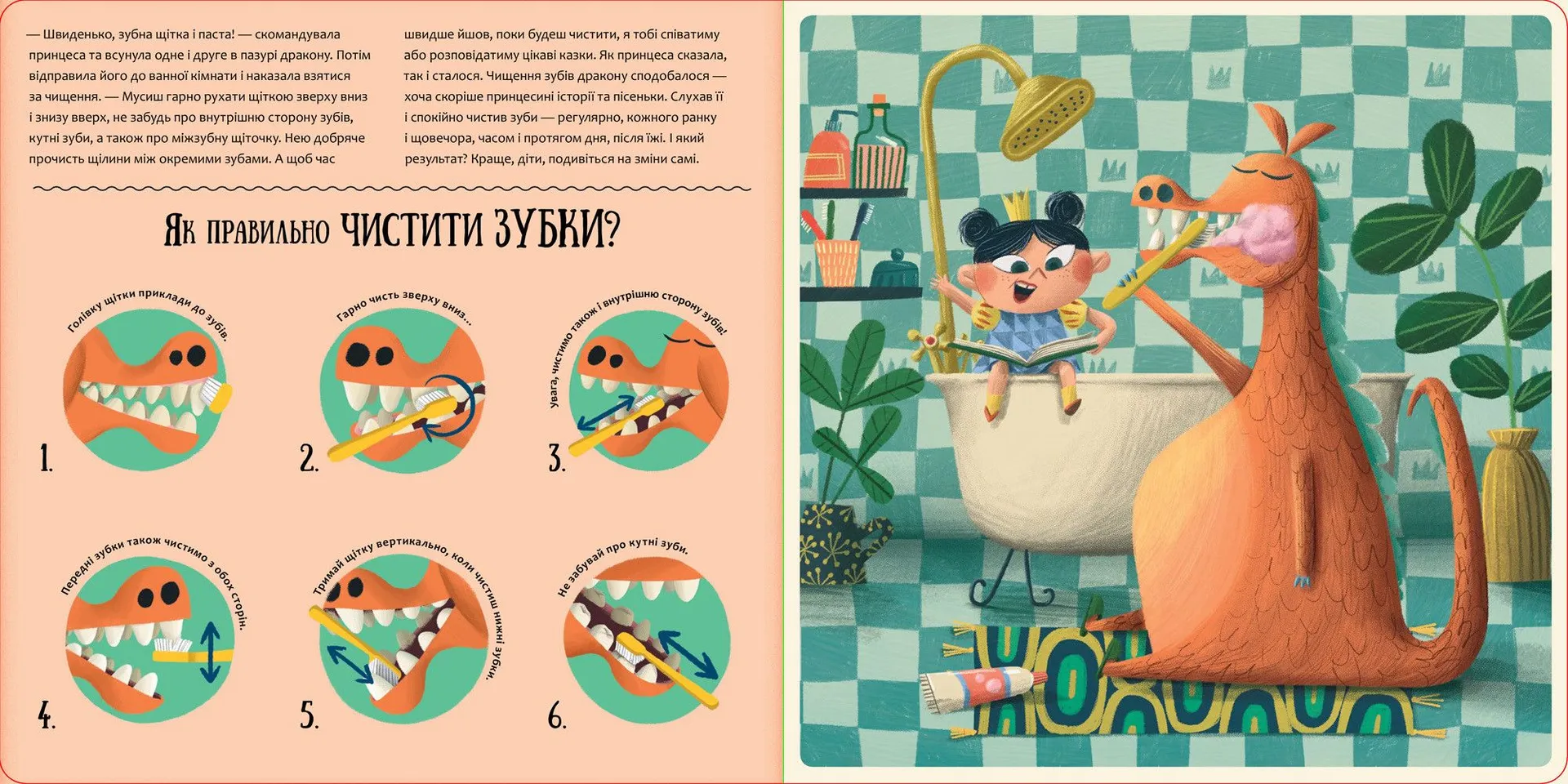 — Швиденько, зубна щітка і паста! — скомандувала принцеса та всунула одне і друге в пазурі дракону. Потім відправила його до ванної кімнати і наказала взятися за чищення. — Мусиш гарно рухати щіткою зверху вниз і знизу вверх, не забудь про внутрішню сторону зубів, кутні зуби, а також про міжзубну щіточку. Нею добряче прочисть щілини між окремими зубами. А щоб час швидше йшов, поки будеш чистити, я тобі співатиму або розповідатиму цікаві казки. Як принцеса сказала, так і сталося. Чищення зубів дракону сподобалося — хоча скоріше принцесині історії та пісеньки. Слухав її і спокійно чистив зуби — регулярно, кожного ранку і щовечора, часом і протягом дня, після їжі. І який результат? Краще, діти, подивіться на зміни самі.

Як правильно чистити зубки?

Голівку щітки приклади до зубів.
1.

Гарно чисть зверху вниз...
2.

Увага, чистимо також і внутрішню сторону зубів!
3.

Передні зубки також чистимо з обох сторін.
4.

Тримай щітку вертикально, коли чистиш нижні зубки.
5.

Не забувай про кутні зуби.
6.