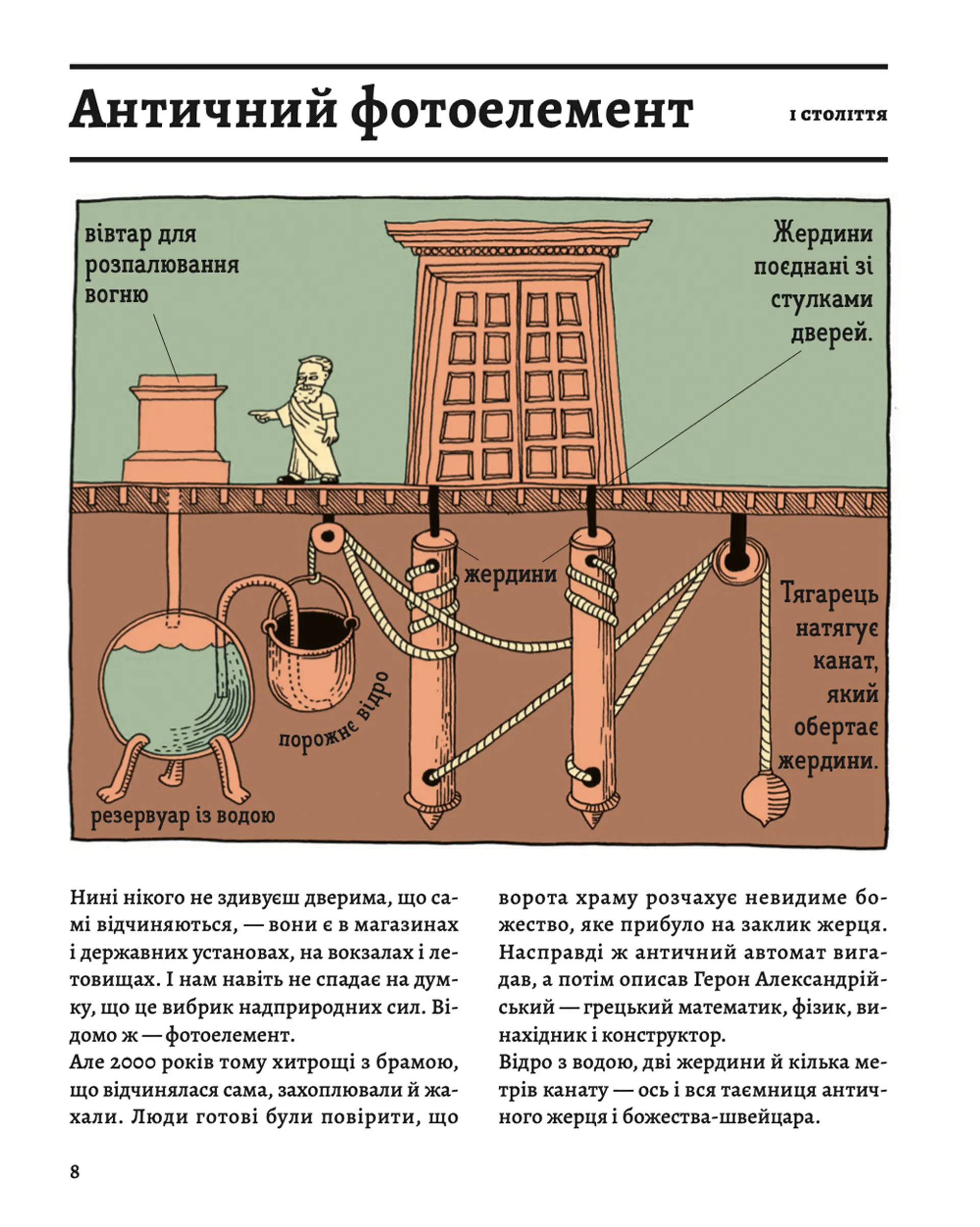 Античний фотоелемент

I століття

вівтар для розпалювання вогню

Жердини поєднані зі стулками дверей.

жердини

Тягарець натягує канат, який обертає жердини.

порожнє відро

резервуар із водою

Нині нікого не здивуєш дверима, що самі відчиняються, — вони є в магазинах і державних установах, на вокзалах і летовищах. І нам навіть не спадає на думку, що це вибрик надприродних сил. Відомо ж — фотоелемент.
Але 2000 років тому хитрощі з брамою, що відчинялася сама, захоплювали й жахали. Люди готові були повірити, що ворота храму розчахує невидиме божество, яке прибуло на заклик жерця. Насправді ж античний автомат вигадав, а потім описав Герон Александрійський — грецький математик, фізик, винахідник і конструктор.
Відро з водою, дві жердини й кілька метрів канату — ось і вся таємниця античного жерця і божества-швейцара.

8