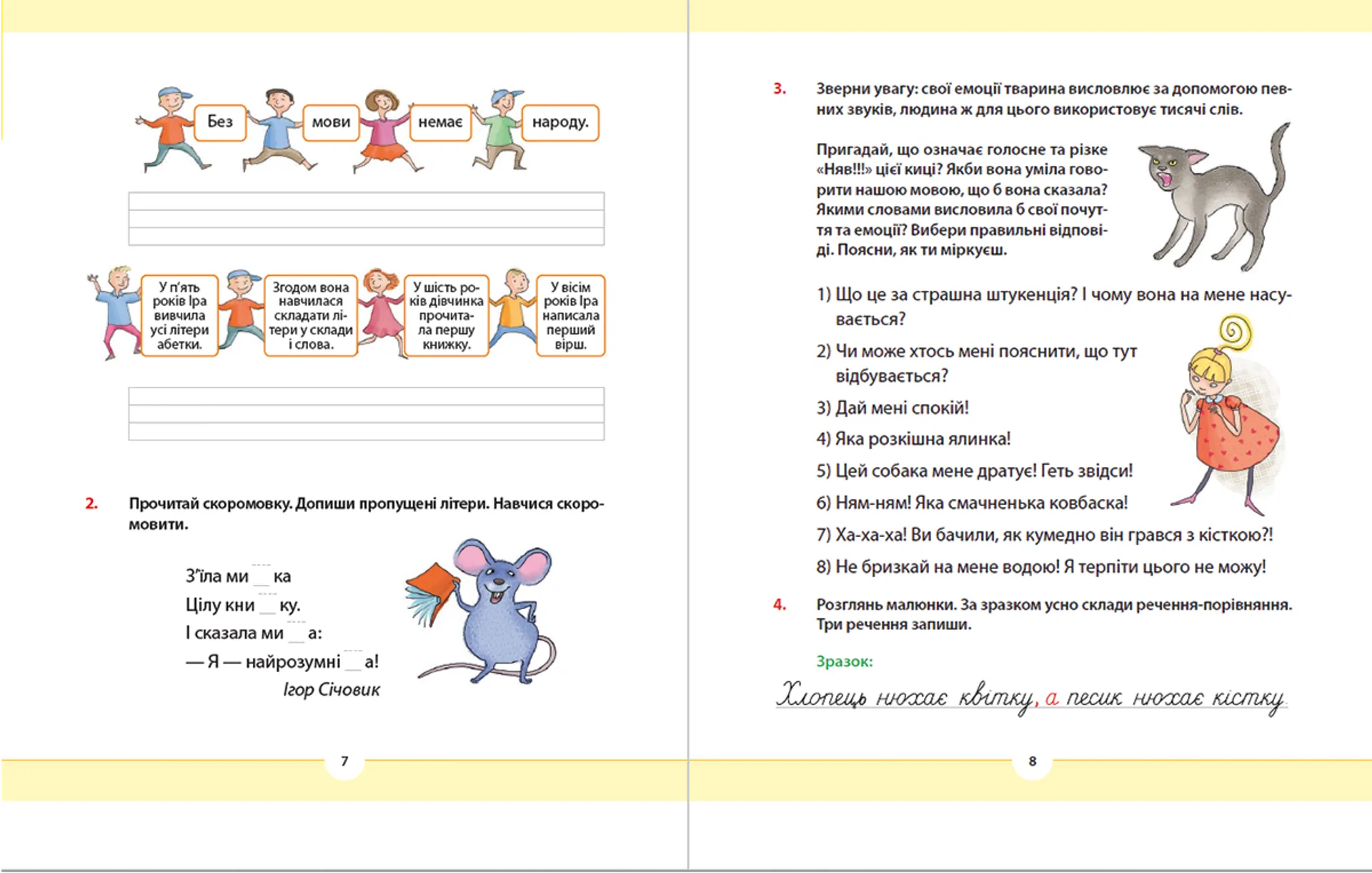 Без мови немає народу.

У п'ять років Іра вивчила усі літери абетки.

Згодом вона навчилася складати літери у склади і слова.

У шість років дівчинка прочитала першу книжку.

У вісім років Іра написала перший вірш.

2. Прочитай скоромовку. Допиши пропущені літери. Навчися скоромовити.

З'їла ми__ка
Цілу кни__ку.
І сказала ми__а:
— Я — найрозумні__а!
Ігор Січовик

7

3. Зверни увагу: свої емоції тварина висловлює за допомогою певних звуків, людина ж для цього використовує тисячі слів.

Пригадай, що означає голосне та різке «Няв!!!» цієї киці? Якби вона уміла говорити нашою мовою, що б вона сказала? Якими словами висловила б свої почуття та емоції? Вибери правильні відповіді. Поясни, як ти міркуєш.

1) Що це за страшна штукенція? І чому вона на мене насувається?
2) Чи може хтось мені пояснити, що тут відбувається?
3) Дай мені спокій!
4) Яка розкішна ялинка!
5) Цей собака мене дратує! Геть звідси!
6) Ням-ням! Яка смачненька ковбаска!
7) Ха-ха-ха! Ви бачили, як кумедно він грався з кісткою?!
8) Не бризкай на мене водою! Я терпіти цього не можу!

4. Розглянь малюнки. За зразком усно склади речення-порівняння. Три речення запиши.

Зразок:
Хлопець нюхає квітку, а песик нюхає кістку.

8