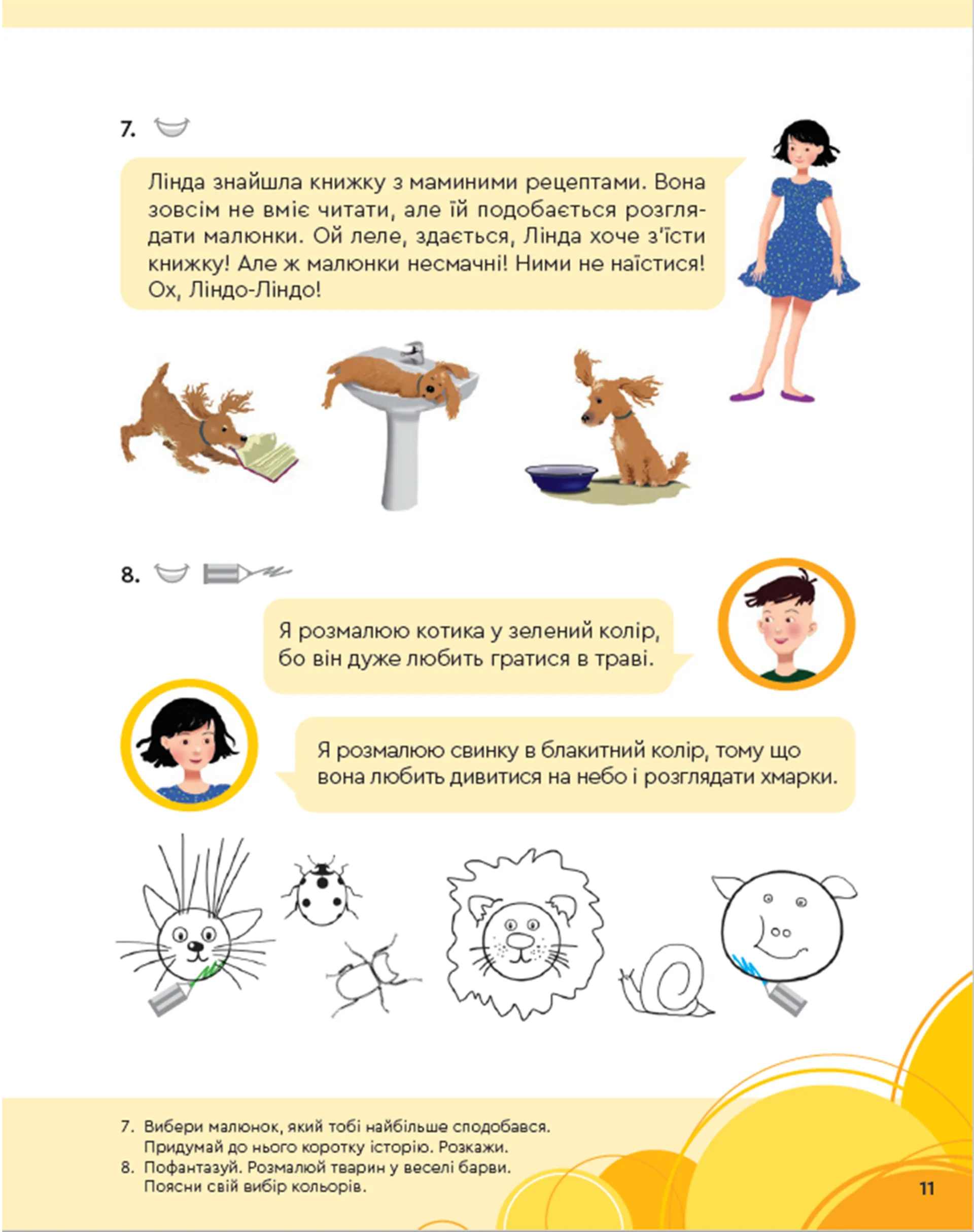 7.

Лінда знайшла книжку з маминими рецептами. Вона зовсім не вміє читати, але їй подобається розглядати малюнки. Ой леле, здається, Лінда хоче з'їсти книжку! Але ж малюнки несмачні! Ними не наїстися! Ох, Ліндо-Ліндо!

8.

Я розмалюю котика у зелений колір, бо він дуже любить гратися в траві.

Я розмалюю свинку в блакитний колір, тому що вона любить дивитися на небо і розглядати хмарки.

7. Вибери малюнок, який тобі найбільше сподобався. Придумай до нього коротку історію. Розкажи.
8. Пофантазуй. Розмалюй тварин у веселі барви. Поясни свій вибір кольорів.

11