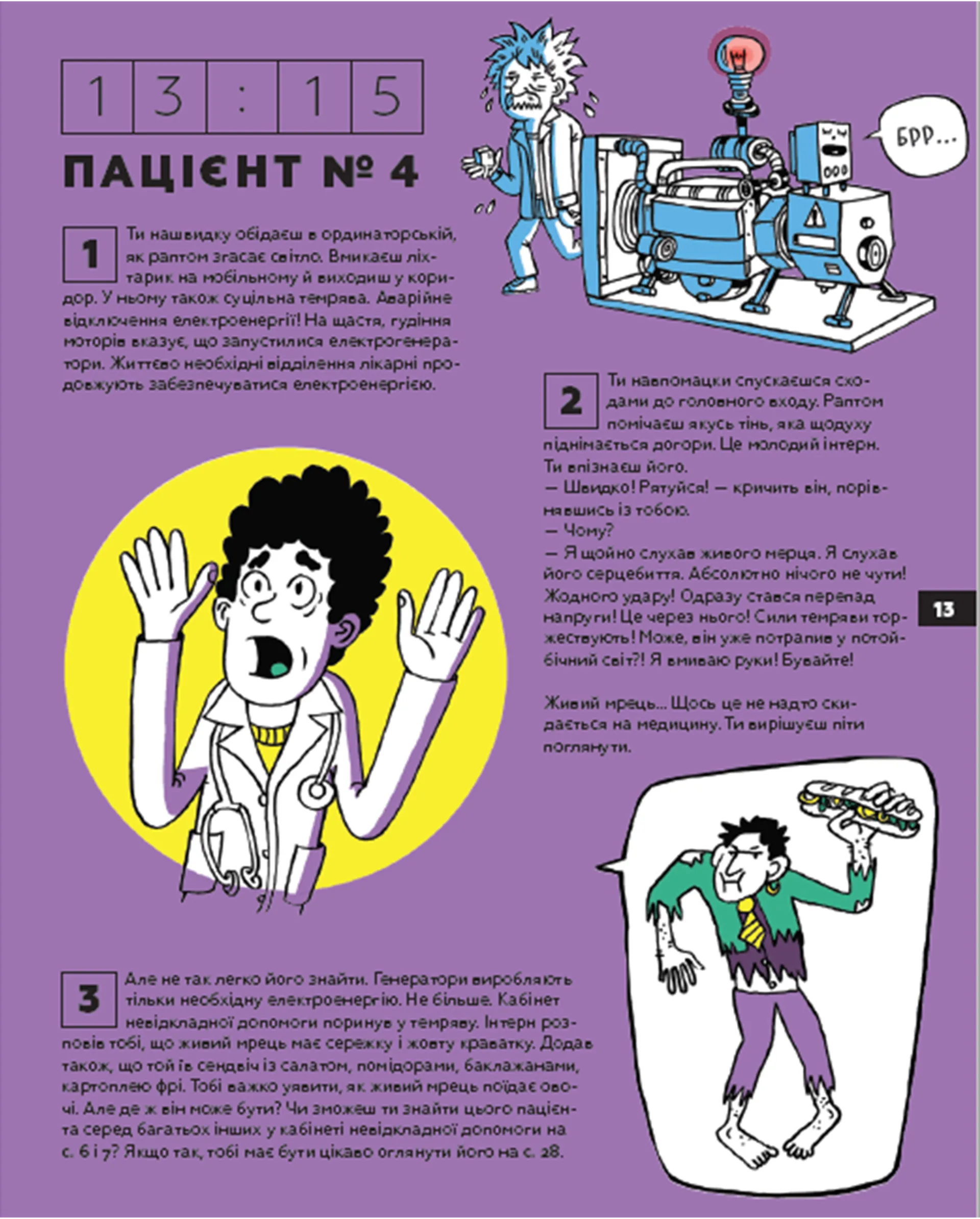 13:15

ПАЦІЄНТ № 4

БРР...

1 Ти нашвидку обідаєш в ординаторській, як раптом згасає світло. Вмикаєш ліхтарик на мобільному й виходиш у коридор. У ньому також суцільна темрява. Аварійне відключення електроенергії! На щастя, гудіння моторів вказує, що запустилися електрогенератори. Життєво необхідні відділення лікарні продовжують забезпечуватися електроенергією.

2 Ти навпомацки спускаєшся сходами до головного входу. Раптом помічаєш якусь тінь, яка щодуху піднімається догори. Це молодий інтерн. Ти впізнаєш його.
— Швидко! Рятуйся! — кричить він, порівнявшись із тобою.
— Чому?
— Я щойно слухав живого мерця. Я слухав його серцебиття. Абсолютно нічого не чути! Жодного удару! Одразу стався перепад напруги! Це через нього! Сили темряви торжествують! Може, він уже потрапив у потойбічний світ?! Я вмиваю руки! Бувайте!

Живий мрець... Щось це не надто скидається на медицину. Ти вирішуєш піти поглянути.

13

3 Але не так легко його знайти. Генератори виробляють тільки необхідну електроенергію. Не більше. Кабінет невідкладної допомоги поринув у темряву. Інтерн розповів тобі, що живий мрець має сережку і жовту краватку. Додав також, що той їв сендвіч із салатом, помідорами, баклажанами, картоплею фрі. Тобі важко уявити, як живий мрець поїдає овочі. Але де ж він може бути? Чи зможеш ти знайти цього пацієнта серед багатьох інших у кабінеті невідкладної допомоги на с. 6 і 7? Якщо так, тобі має бути цікаво оглянути його на с. 28.