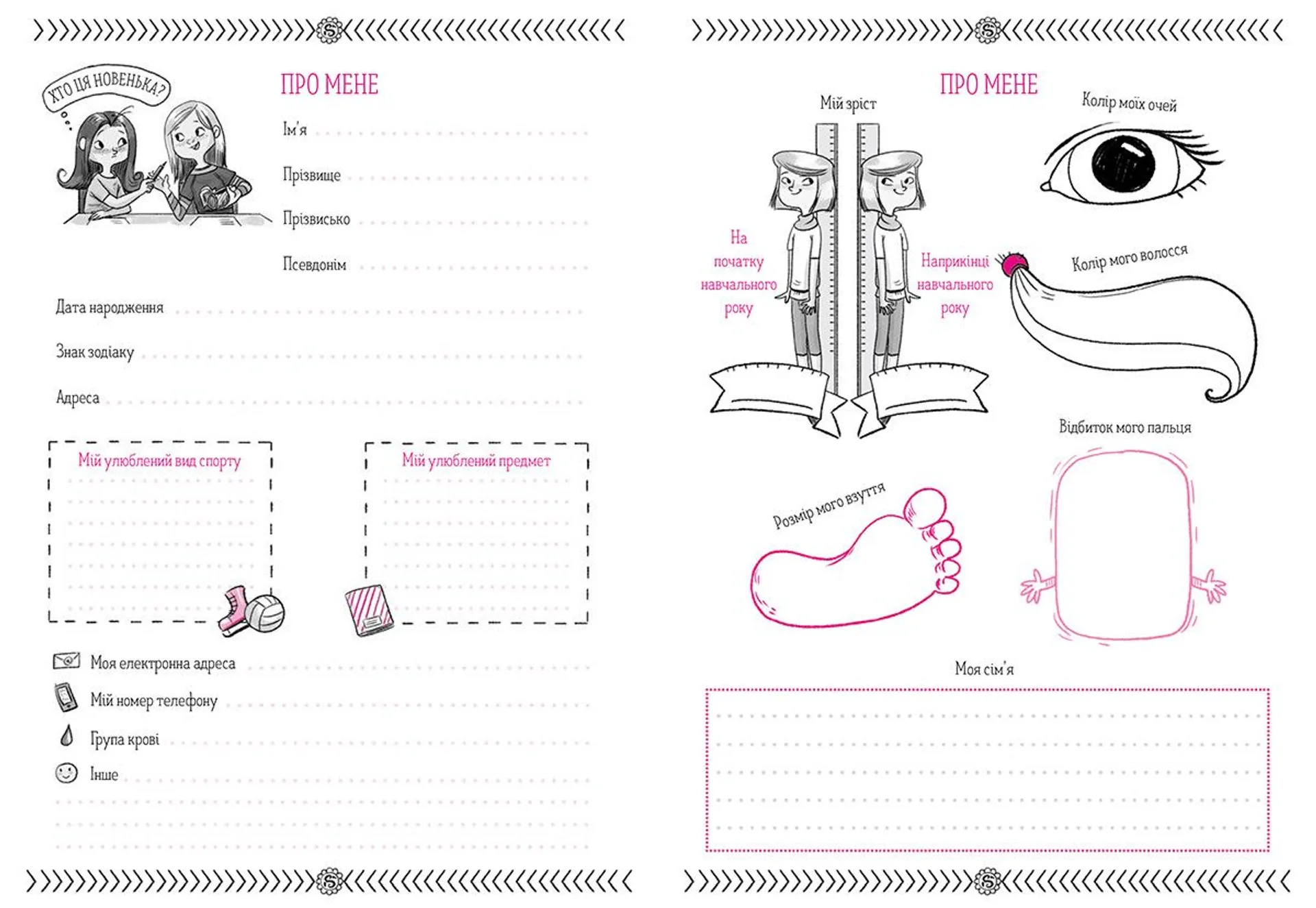 ХТО ЦЯ НОВЕНЬКА?

ПРО МЕНЕ

Ім'я

Прізвище

Прізвисько

Псевдонім

Дата народження

Знак зодіаку

Адреса

Мій улюблений вид спорту

Мій улюблений предмет

Моя електронна адреса

Мій номер телефону

Група крові

Інше

ПРО МЕНЕ

Мій зріст

На початку навчального року

Наприкінці навчального року

Колір моїх очей

Колір мого волосся

Відбиток мого пальця

Розмір мого взуття

Моя сім'я