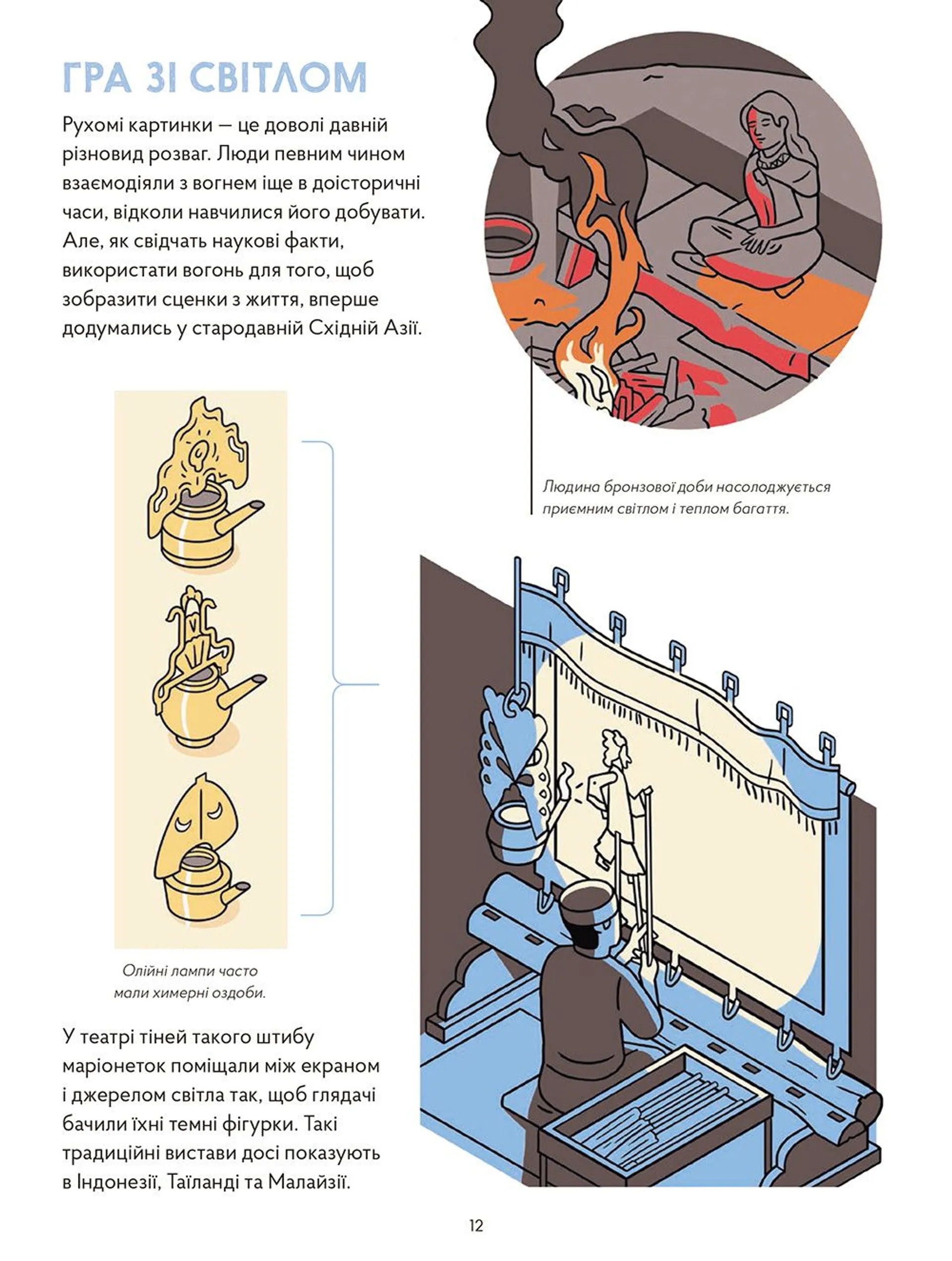 ГРА ЗІ СВІТЛОМ

Рухомі картинки — це доволі давній різновид розваг. Люди певним чином взаємодіяли з вогнем іще в доісторичні часи, відколи навчилися його добувати. Але, як свідчать наукові факти, використати вогонь для того, щоб зобразити сценки з життя, вперше додумались у стародавній Східній Азії.

Людина бронзової доби насолоджується приємним світлом і теплом багаття.

Олійні лампи часто мали химерні оздоби.

У театрі тіней такого штибу маріонеток поміщали між екраном і джерелом світла так, щоб глядачі бачили їхні темні фігурки. Такі традиційні вистави досі показують в Індонезії, Таїланді та Малайзії.

12