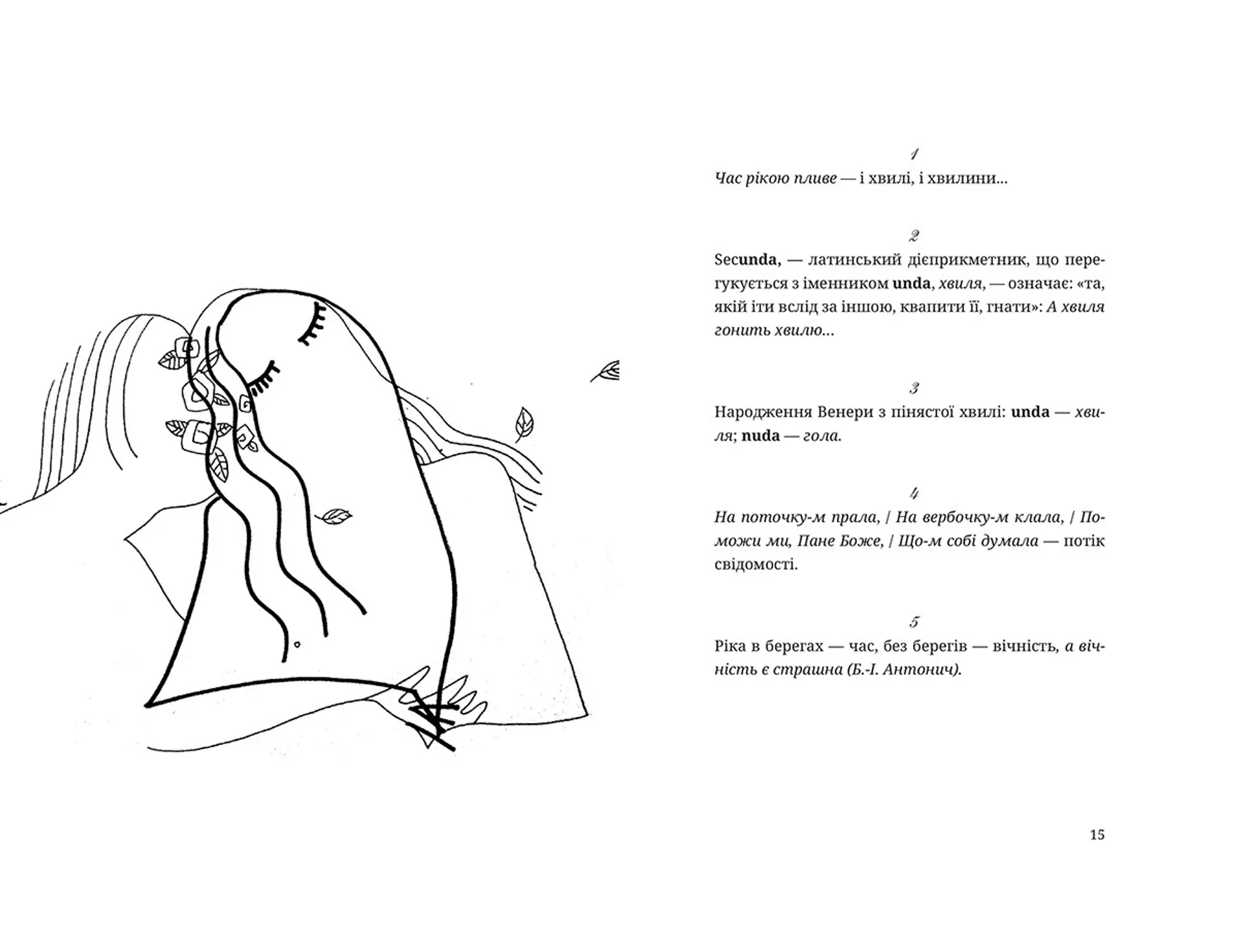 1

Час рікою пливе — і хвилі, і хвилини...

2

Secunda, — латинський дієприкметник, що перегукується з іменником unda, хвиля, — означає: «та, якій іти вслід за іншою, квапити її, гнати»: А хвиля гонить хвилю...

3

Народження Венери з пінястої хвилі: unda — хвиля; nuda — гола.

4

На поточку-м прала, / На вербочку-м клала, / Поможи ми, Пане Боже, / Що-м собі думала — потік свідомості.

5

Ріка в берегах — час, без берегів — вічність, а вічність є страшна (Б.-І. Антонич).

15