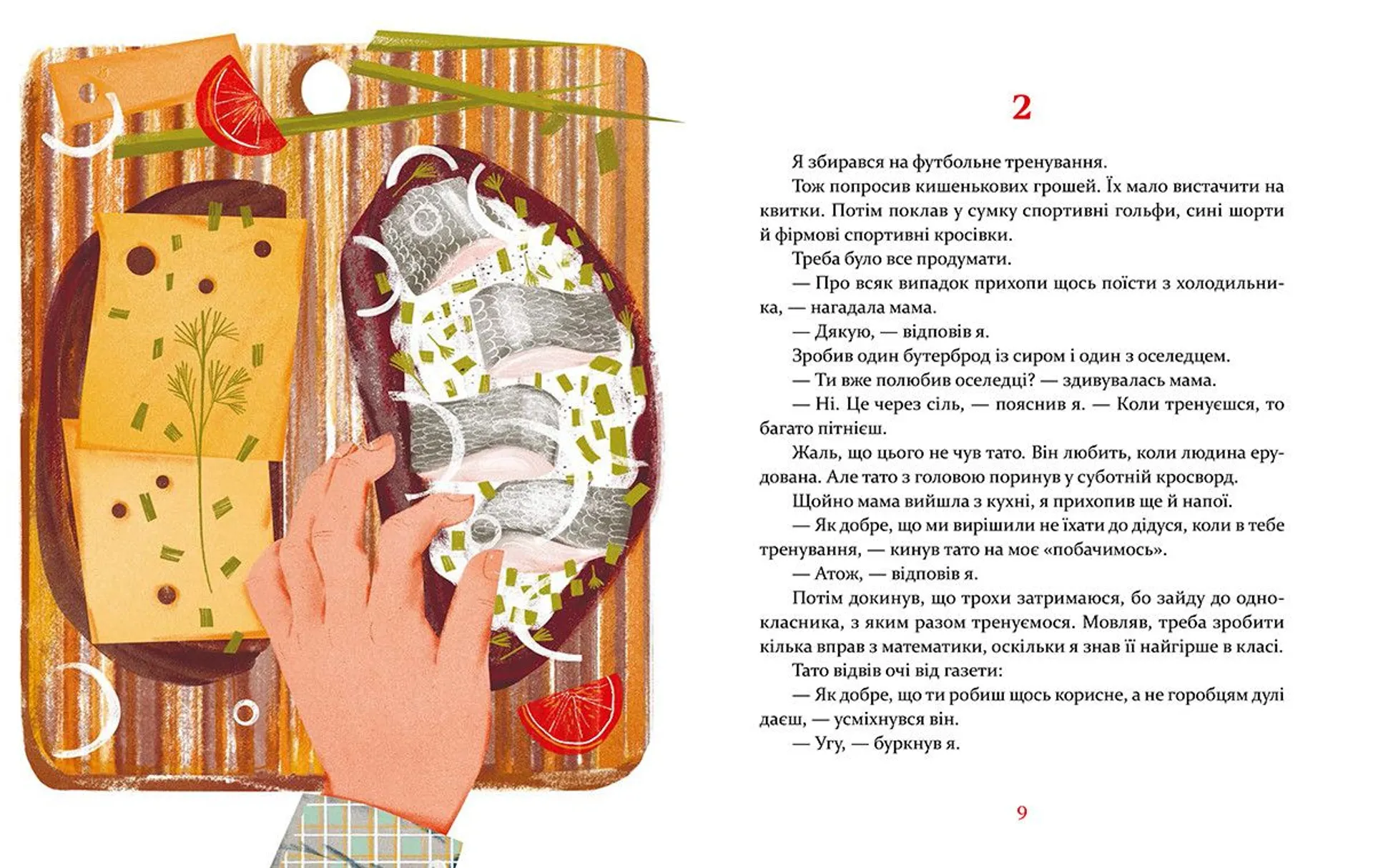 2

Я збирався на футбольне тренування.

Тож попросив кишенькових грошей. Їх мало вистачити на квитки. Потім поклав у сумку спортивні гольфи, сині шорти й фірмові спортивні кросівки.

Треба було все продумати.

— Про всяк випадок прихопи щось поїсти з холодильника, — нагадала мама.

— Дякую, — відповів я.

Зробив один бутерброд із сиром і один з оселедцем.

— Ти вже полюбив оселедці? — здивувалась мама.

— Ні. Це через сіль, — пояснив я. — Коли тренуєшся, то багато пітнієш.

Жаль, що цього не чув тато. Він любить, коли людина ерудована. Але тато з головою поринув у суботній кросворд.

Щойно мама вийшла з кухні, я прихопив ще й напої.

— Як добре, що ми вирішили не їхати до дідуся, коли в тебе тренування, — кинув тато на моє «побачимось».

— Атож, — відповів я.

Потім докинув, що трохи затримаюся, бо зайду до однокласника, з яким разом тренуємося. Мовляв, треба зробити кілька вправ з математики, оскільки я знав її найгірше в класі.

Тато відвів очі від газети:

— Як добре, що ти робиш щось корисне, а не горобцям дулі даєш, — усміхнувся він.

— Угу, — буркнув я.

9