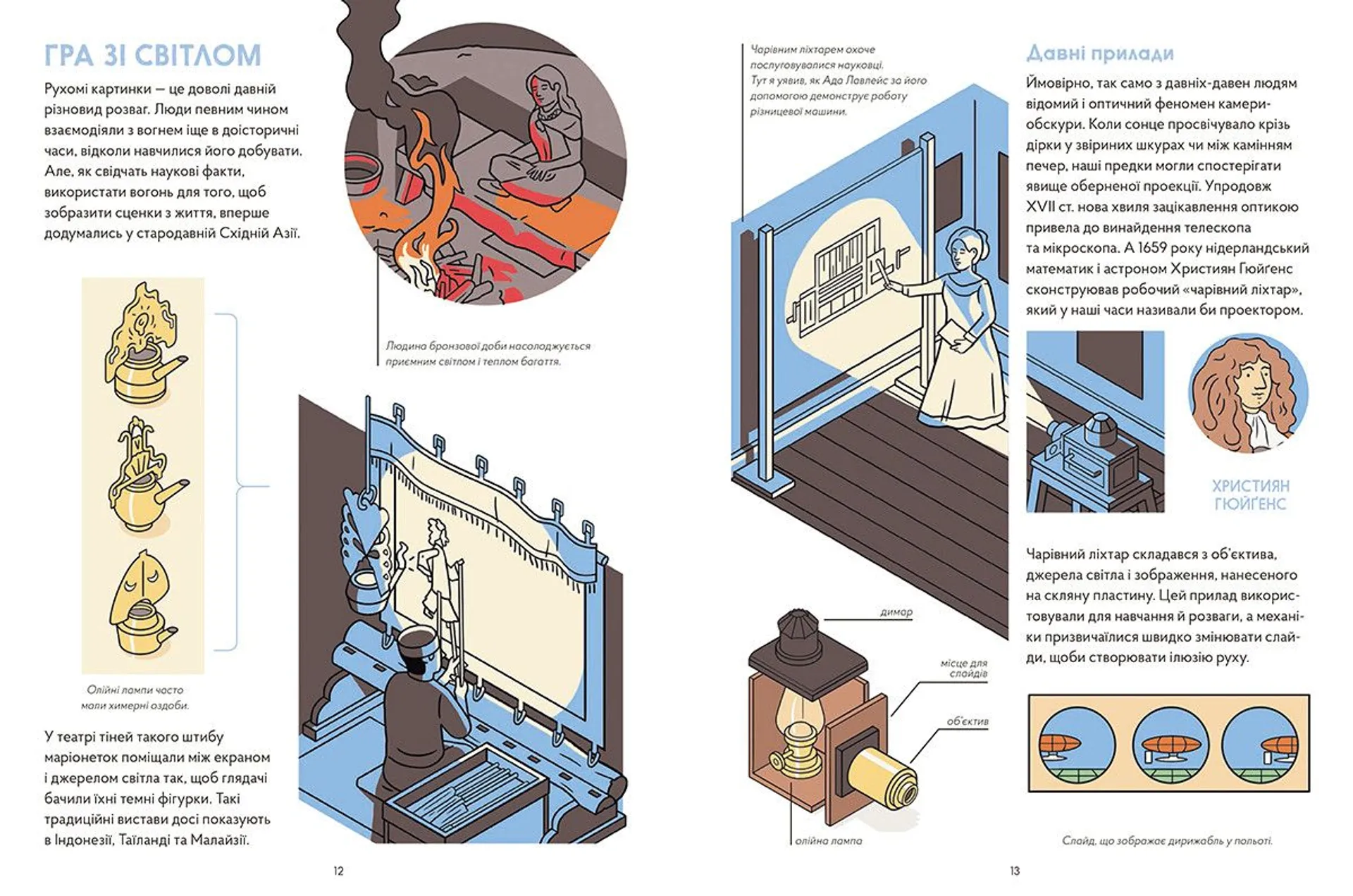 ГРА ЗІ СВІТЛОМ

Рухомі картинки — це доволі давній різновид розваг. Люди певним чином взаємодіяли з вогнем іще в доісторичні часи, відколи навчилися його добувати. Але, як свідчать наукові факти, використати вогонь для того, щоб зобразити сценки з життя, вперше додумались у стародавній Східній Азії.

Людина бронзової доби насолоджується приємним світлом і теплом багаття.

Олійні лампи часто мали химерні оздоби.

У театрі тіней такого штибу маріонеток поміщали між екраном і джерелом світла так, щоб глядачі бачили їхні темні фігурки. Такі традиційні вистави досі показують в Індонезії, Таїланді та Малайзії.

12

Чарівним ліхтарем охоче послуговувалися науковці. Тут я уявив, як Ада Лавлейс за його допомогою демонструє роботу різницевої машини.

Давні прилади

Ймовірно, так само з давніх-давен людям відомий і оптичний феномен камери-обскури. Коли сонце просвічувало крізь дірки у звіриних шкурах чи між камінням печер, наші предки могли спостерігати явище оберненої проекції. Упродовж XVII ст. нова хвиля зацікавлення оптикою привела до винайдення телескопа та мікроскопа. А 1659 року нідерландський математик і астроном Християн Гюйґенс сконструював робочий «чарівний ліхтар», який у наші часи називали би проектором.

ХРИСТИЯН ГЮЙҐЕНС

Чарівний ліхтар складався з об'єктива, джерела світла і зображення, нанесеного на скляну пластину. Цей прилад використовували для навчання й розваги, а механіки призвичаїлися швидко змінювати слайди, щоби створювати ілюзію руху.

димар

місце для слайдів

об'єктив

олійна лампа

Слайд, що зображає дирижабль у польоті.

13