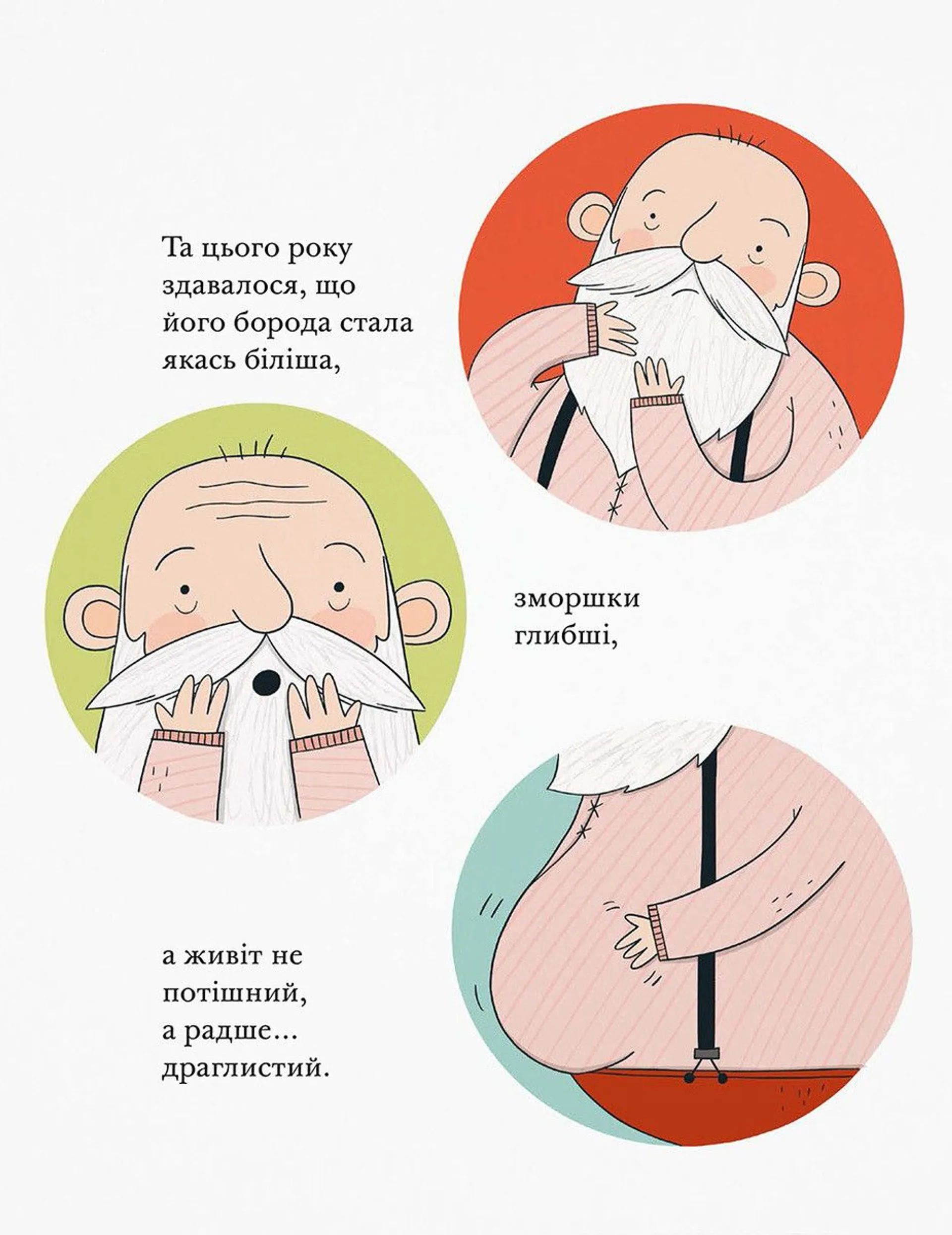 Та цього року здавалося, що його борода стала якась біліша,

зморшки глибші,

а живіт не потішний, а радше... драглистий.