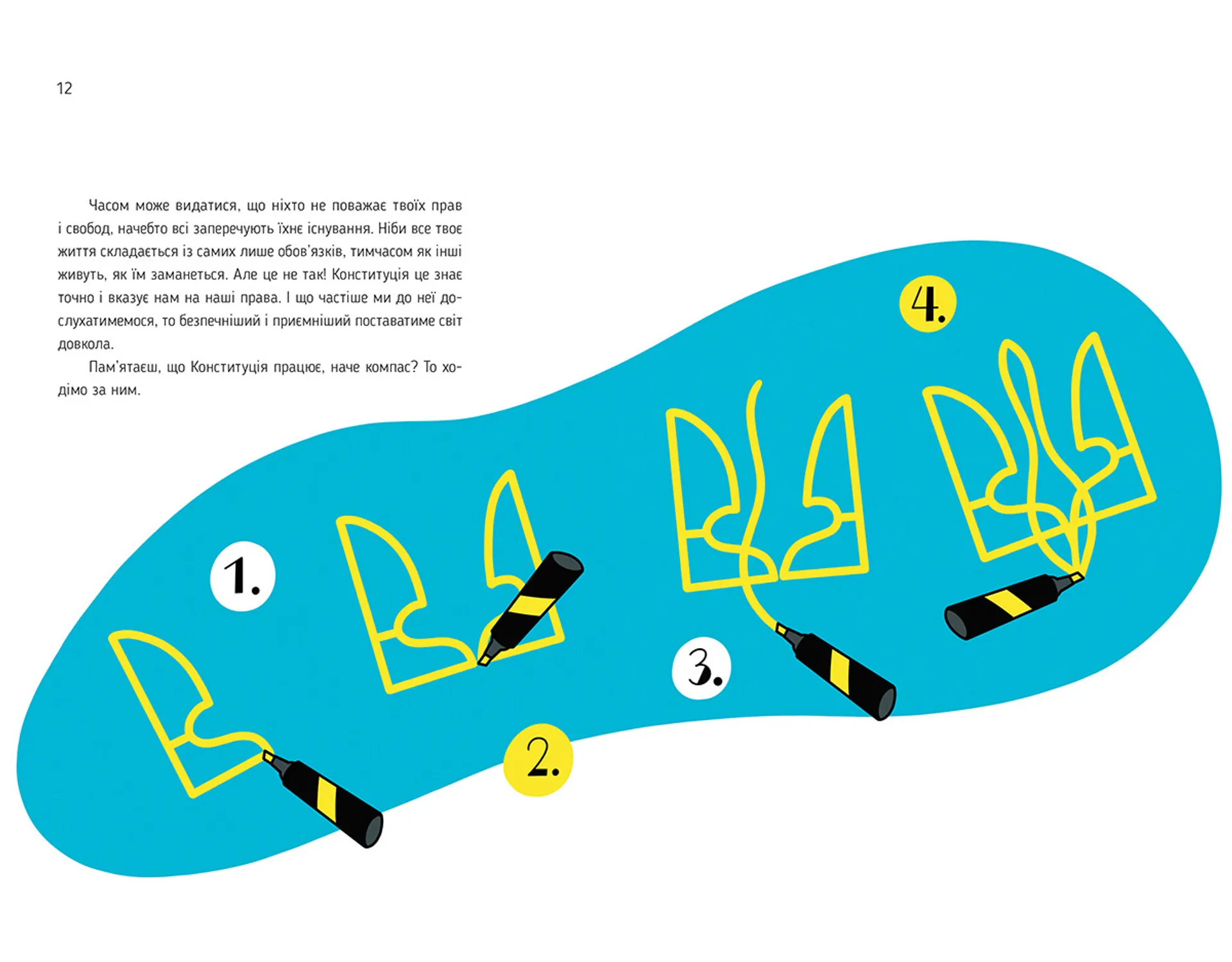 12

Часом може видатися, що ніхто не поважає твоїх прав і свобод, начебто всі заперечують їхнє існування. Ніби все твоє життя складається із самих лише обов'язків, тимчасом як інші живуть, як їм заманеться. Але це не так! Конституція це знає точно і вказує нам на наші права. І що частіше ми до неї дослухатимемося, то безпечніший і приємніший поставатиме світ довкола.

Пам'ятаєш, що Конституція працює, наче компас? То ходімо за ним.

1.

2.

3.

4.