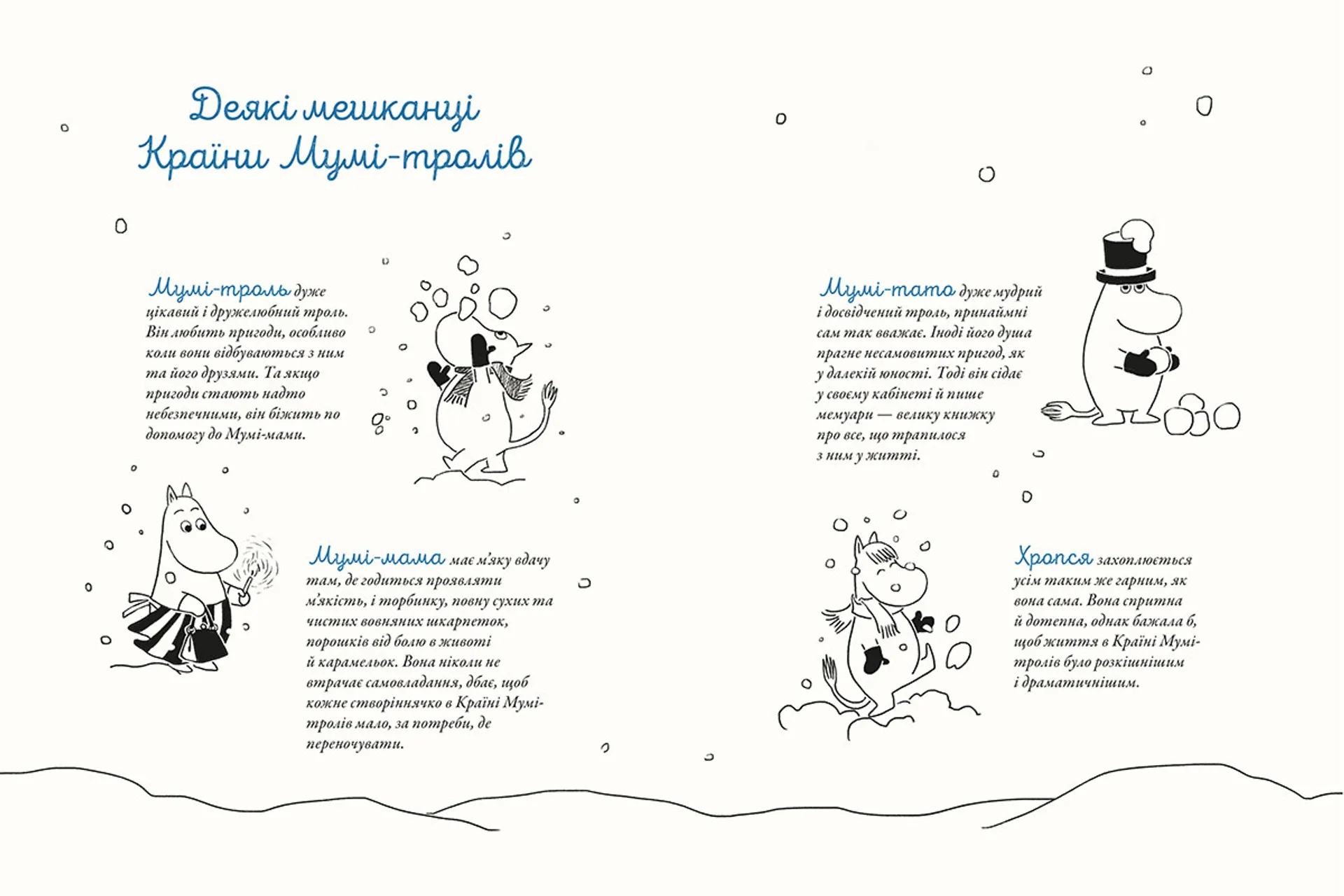 Деякі мешканці Країни Мумі-тролів

Мумі-троль дуже цікавий і дружелюбний троль. Він любить пригоди, особливо коли вони відбуваються з ним та його друзями. Та якщо пригоди стають надто небезпечними, він біжить по допомогу до Мумі-мами.

Мумі-мама має м'яку вдачу там, де годиться проявляти м'якість, і торбинку, повну сухих та чистих вовняних шкарпеток, порошків від болю в животі й карамельок. Вона ніколи не втрачає самовладання, дбає, щоб кожне створіннячко в Країні Мумі-тролів мало, за потреби, де переночувати.

Мумі-тато дуже мудрий і досвідчений троль, принаймні сам так вважає. Іноді його душа прагне несамовитих пригод, як у далекій юності. Тоді він сідає у своєму кабінеті й пише мемуари — велику книжку про все, що трапилося з ним у житті.

Хропся захоплюється усім таким же гарним, як вона сама. Вона спритна й дотепна, однак бажала б, щоб життя в Країні Мумі-тролів було розкішнішим і драматичнішим.