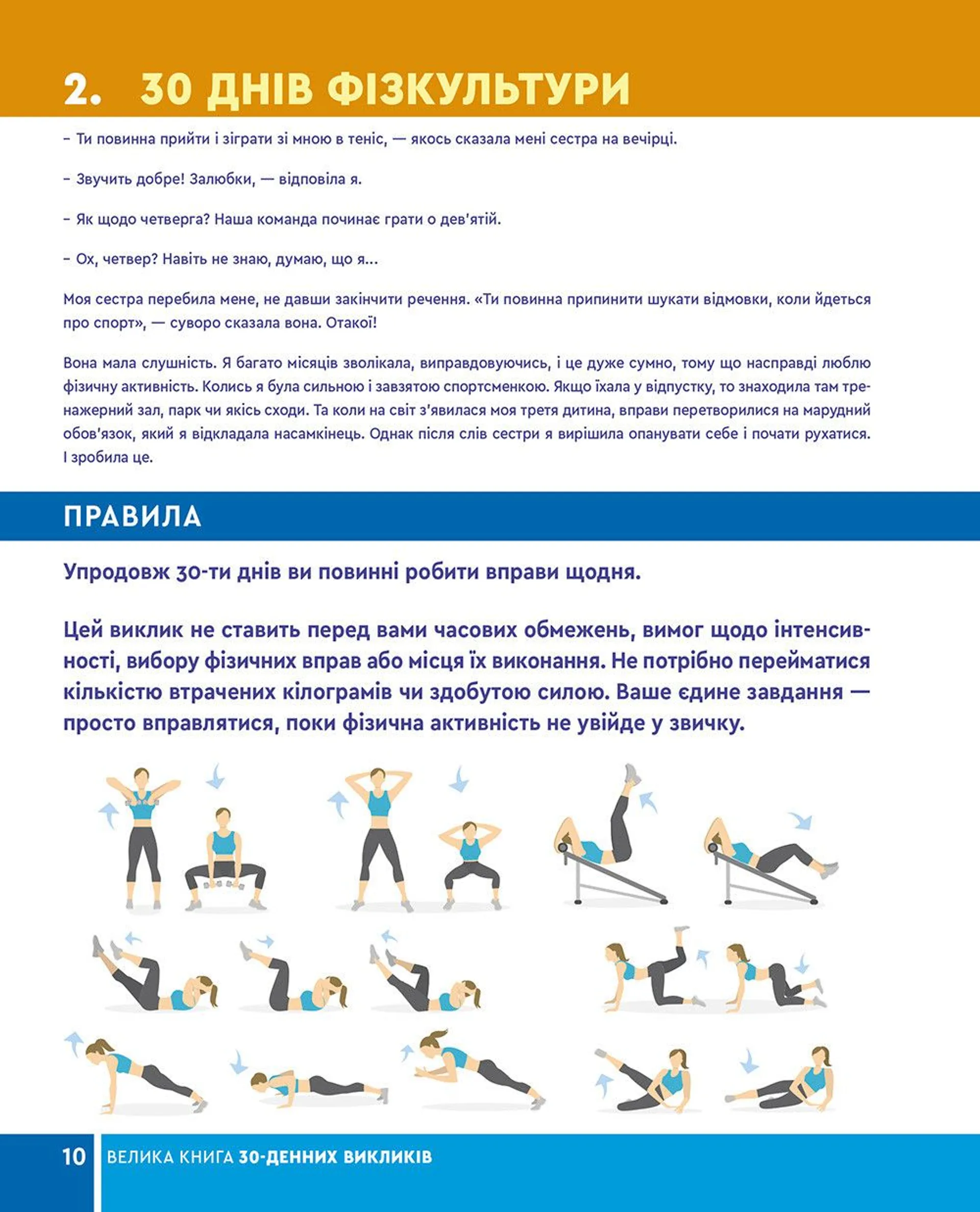 2. 30 ДНІВ ФІЗКУЛЬТУРИ

– Ти повинна прийти і зіграти зі мною в теніс, — якось сказала мені сестра на вечірці.

– Звучить добре! Залюбки, — відповіла я.

– Як щодо четверга? Наша команда починає грати о дев'ятій.

– Ох, четвер? Навіть не знаю, думаю, що я...

Моя сестра перебила мене, не давши закінчити речення. «Ти повинна припинити шукати відмовки, коли йдеться про спорт», — суворо сказала вона. Отакої!

Вона мала слушність. Я багато місяців зволікала, виправдовуючись, і це дуже сумно, тому що насправді люблю фізичну активність. Колись я була сильною і завзятою спортсменкою. Якщо їхала у відпустку, то знаходила там тренажерний зал, парк чи якісь сходи. Та коли на світ з'явилася моя третя дитина, вправи перетворилися на марудний обов'язок, який я відкладала насамкінець. Однак після слів сестри я вирішила опанувати себе і почати рухатися. І зробила це.

ПРАВИЛА

Упродовж 30-ти днів ви повинні робити вправи щодня.

Цей виклик не ставить перед вами часових обмежень, вимог щодо інтенсивності, вибору фізичних вправ або місця їх виконання. Не потрібно перейматися кількістю втрачених кілограмів чи здобутою силою. Ваше єдине завдання — просто вправлятися, поки фізична активність не увійде у звичку.

10 ВЕЛИКА КНИГА 30-ДЕННИХ ВИКЛИКІВ