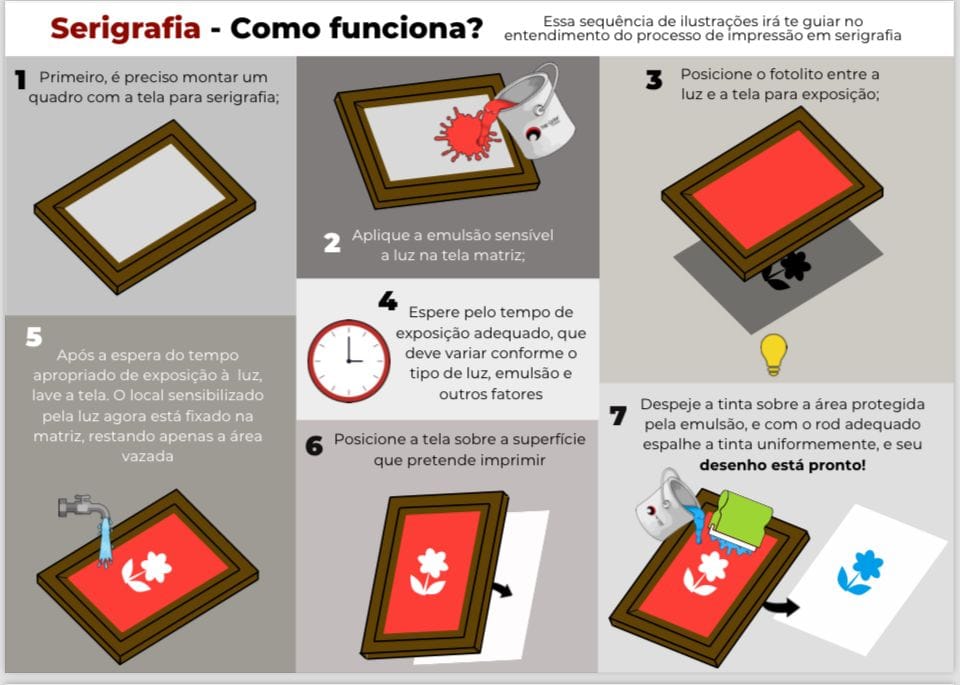 Serigrafia - Como funciona?

Essa sequência de ilustrações irá te guiar no entendimento do processo de impressão em serigrafia

1 Primeiro, é preciso montar um quadro com a tela para serigrafia;

2 Aplique a emulsão sensível a luz na tela matriz;

3 Posicione o fotolito entre a luz e a tela para exposição;

4 Espere pelo tempo de exposição adequado, que deve variar conforme o tipo de luz, emulsão e outros fatores

5 Após a espera do tempo apropriado de exposição à luz, lave a tela. O local sensibilizado pela luz agora está fixado na matriz, restando apenas a área vazada

6 Posicione a tela sobre a superfície que pretende imprimir

7 Despeje a tinta sobre a área protegida pela emulsão, e com o rod adequado espalhe a tinta uniformemente, e seu desenho está pronto!