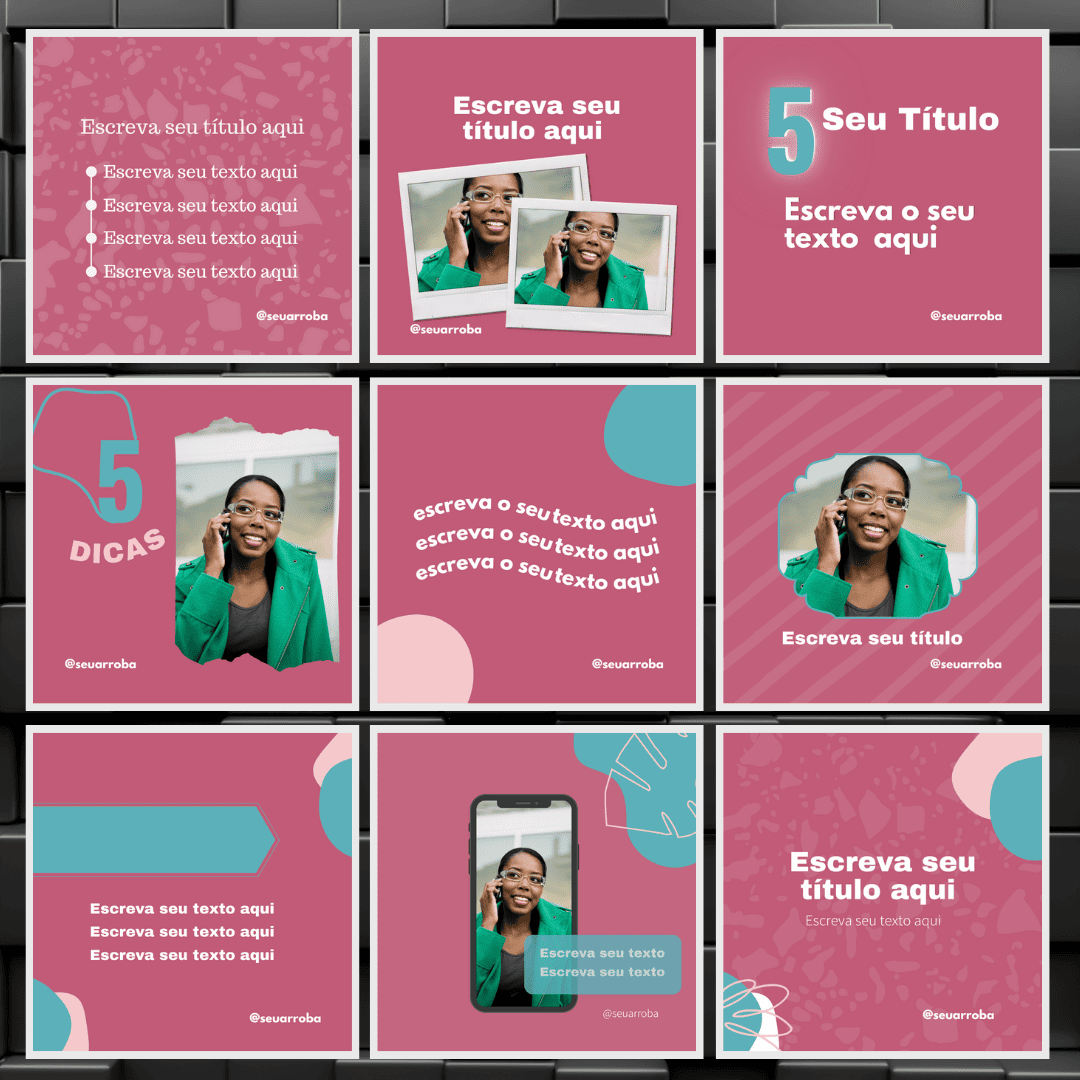 Escreva seu título aqui

Escreva seu texto aqui
Escreva seu texto aqui
Escreva seu texto aqui
Escreva seu texto aqui

@seuarroba

Escreva seu título aqui

@seuarroba

5 Seu Título

Escreva o seu texto aqui

@seuarroba

5 DICAS

@seuarroba

escreva o seu texto aqui
escreva o seu texto aqui
escreva o seu texto aqui

@seuarroba

Escreva seu título

@seuarroba

Escreva seu texto aqui
Escreva seu texto aqui
Escreva seu texto aqui

@seuarroba

Escreva seu texto
Escreva seu texto

@seuarroba

Escreva seu título aqui

Escreva seu texto aqui

@seuarroba