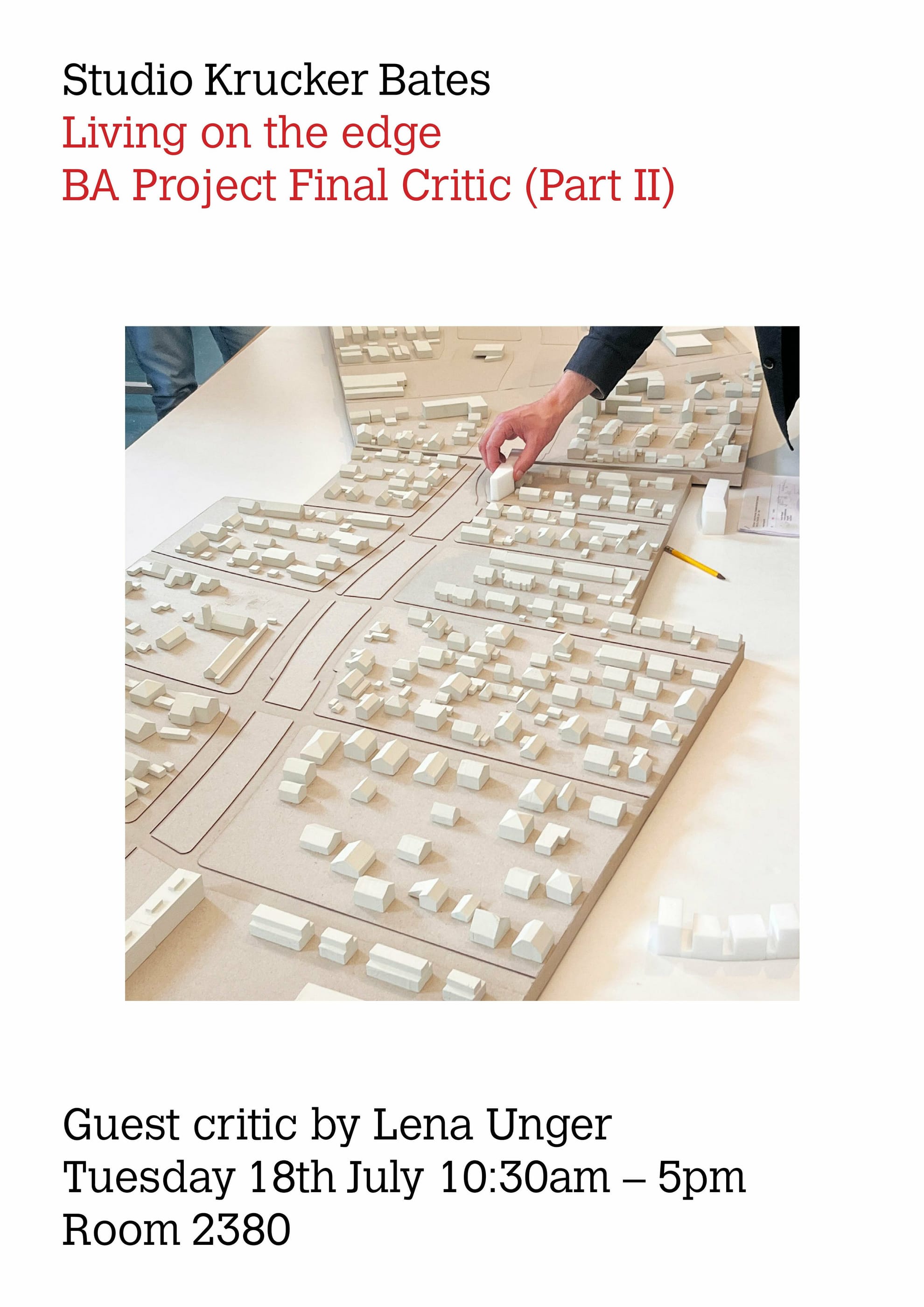 Studio Krucker Bates
Living on the edge
BA Project Final Critic (Part II)

Guest critic by Lena Unger
Tuesday 18th July 10:30am – 5pm
Room 2380