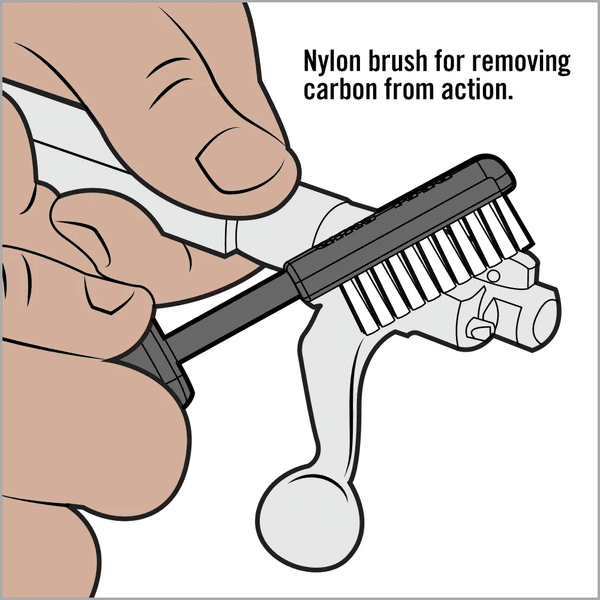 Nylon brush for removing carbon from action.