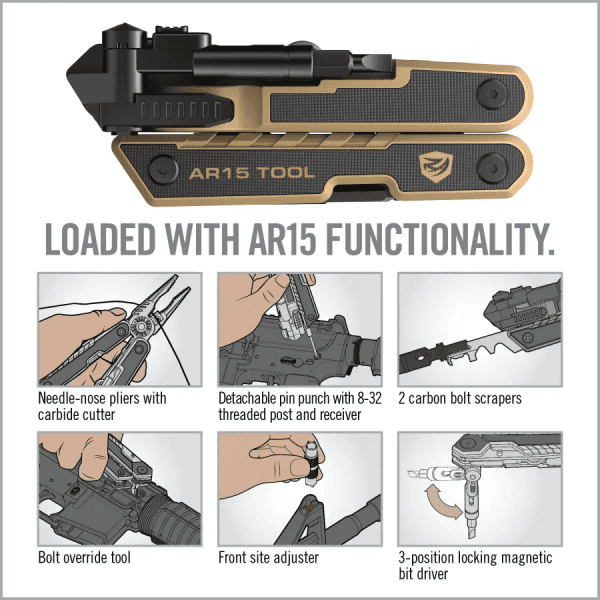 AR15 TOOL

LOADED WITH AR15 FUNCTIONALITY.

Needle-nose pliers with carbide cutter

Detachable pin punch with 8-32 threaded post and receiver

2 carbon bolt scrapers

Bolt override tool

Front site adjuster

3-position locking magnetic bit driver