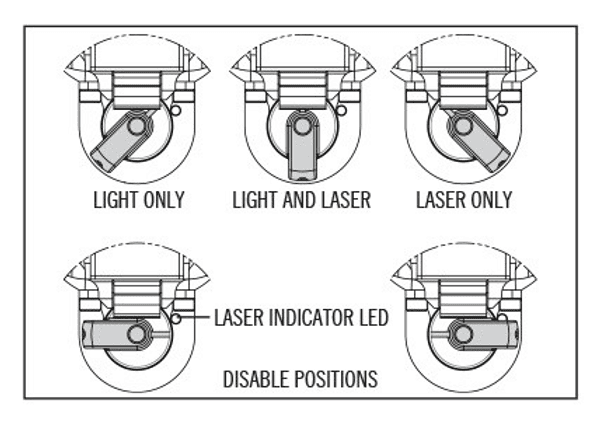 LIGHT ONLY

LIGHT AND LASER

LASER ONLY

LASER INDICATOR LED

DISABLE POSITIONS